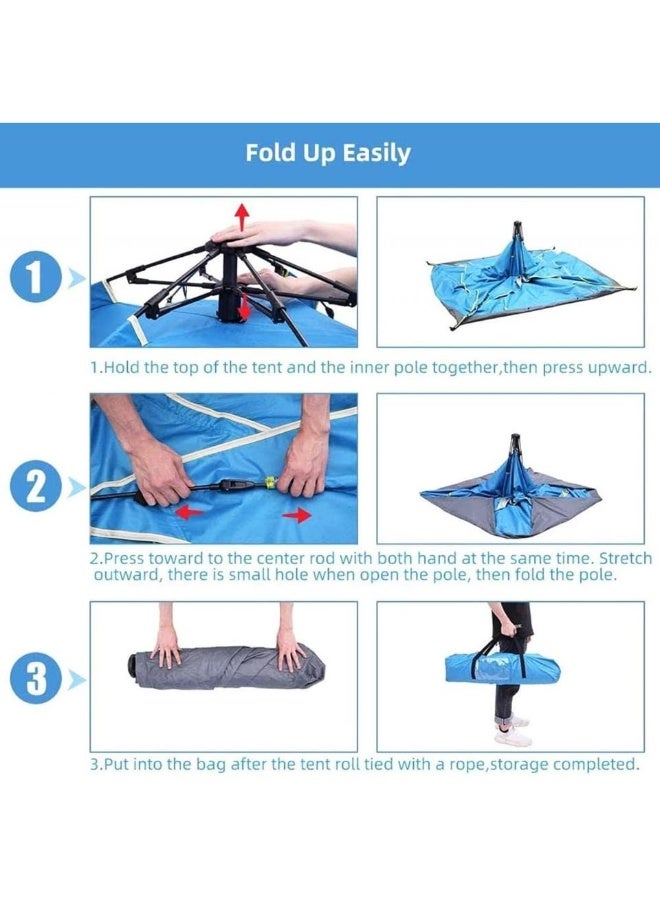 Fold Up Easily

1

1.Hold the top of the tent and the inner pole together,then press upward.

2

2.Press toward to the center rod with both hand at the same time. Stretch outward, there is small hole when open the pole, then fold the pole.

3

3.Put into the bag after the tent roll tied with a rope,storage completed.