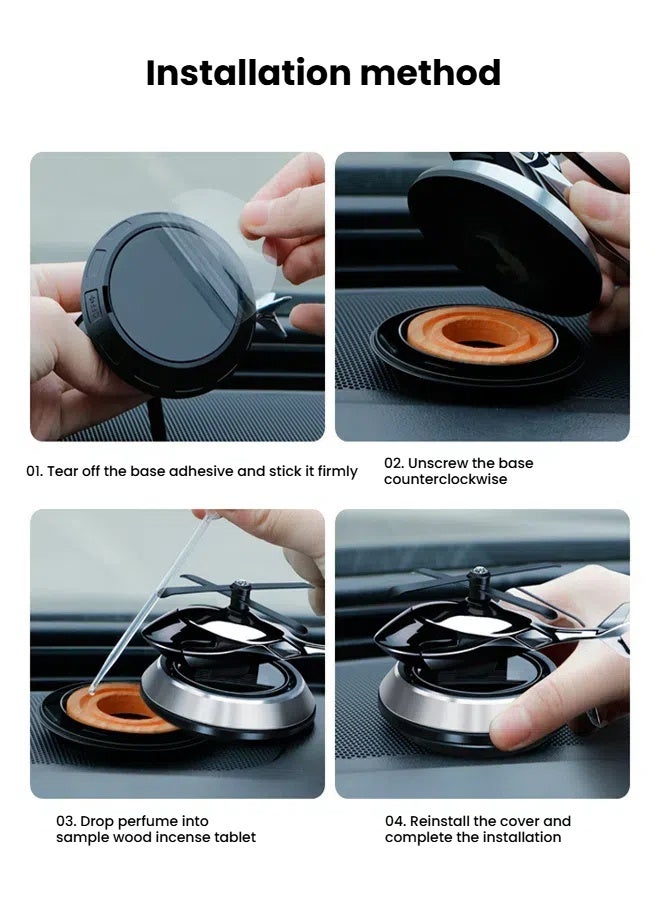 Installation method

01. Tear off the base adhesive and stick it firmly

02. Unscrew the base counterclockwise

03. Drop perfume into sample wood incense tablet

04. Reinstall the cover and complete the installation