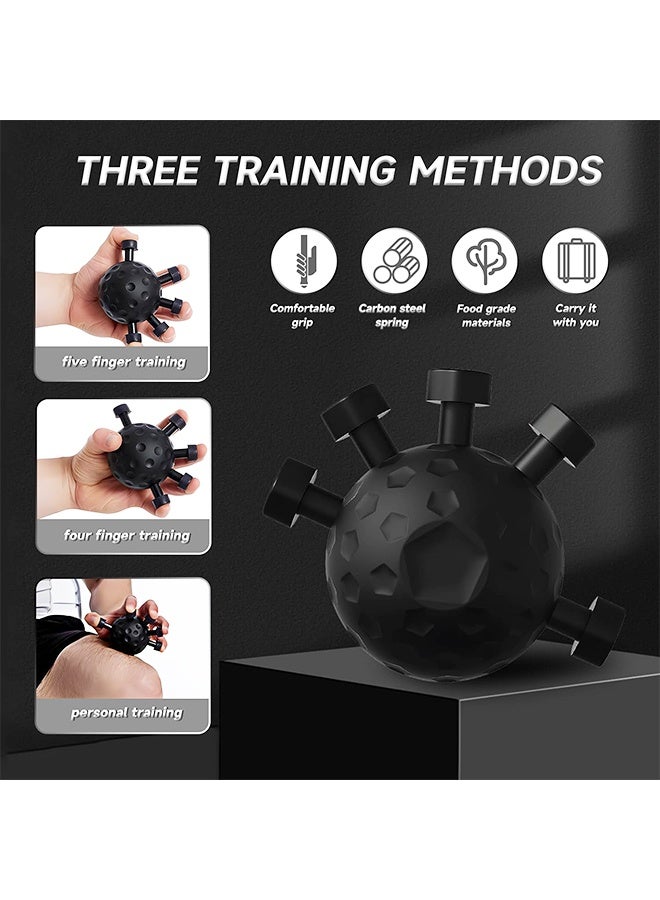 THREE TRAINING METHODS

five finger training

four finger training

personal training

Comfortable grip

Carbon steel spring

Food grade materials

Carry it with you