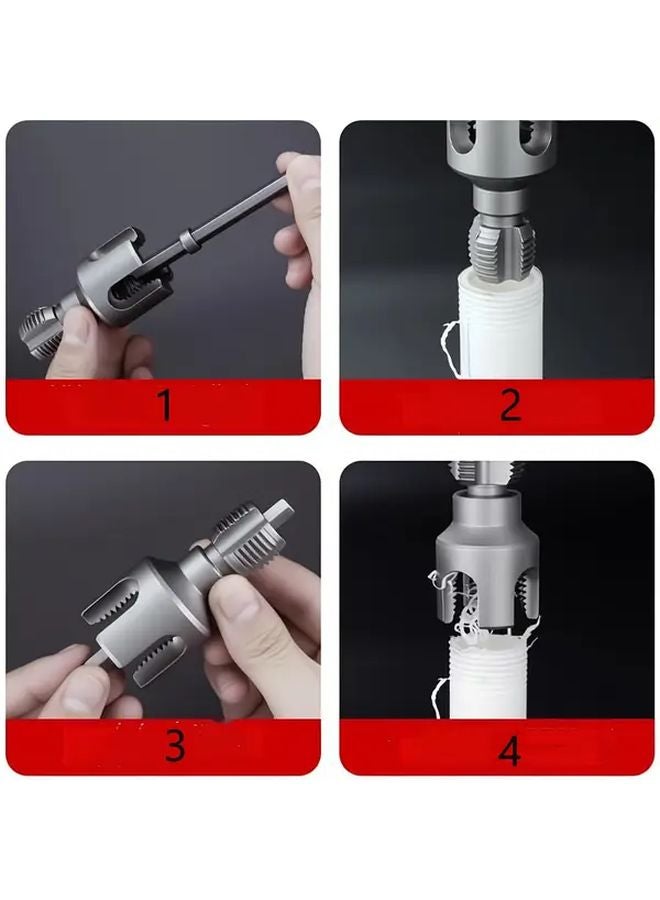 1

2

3

4