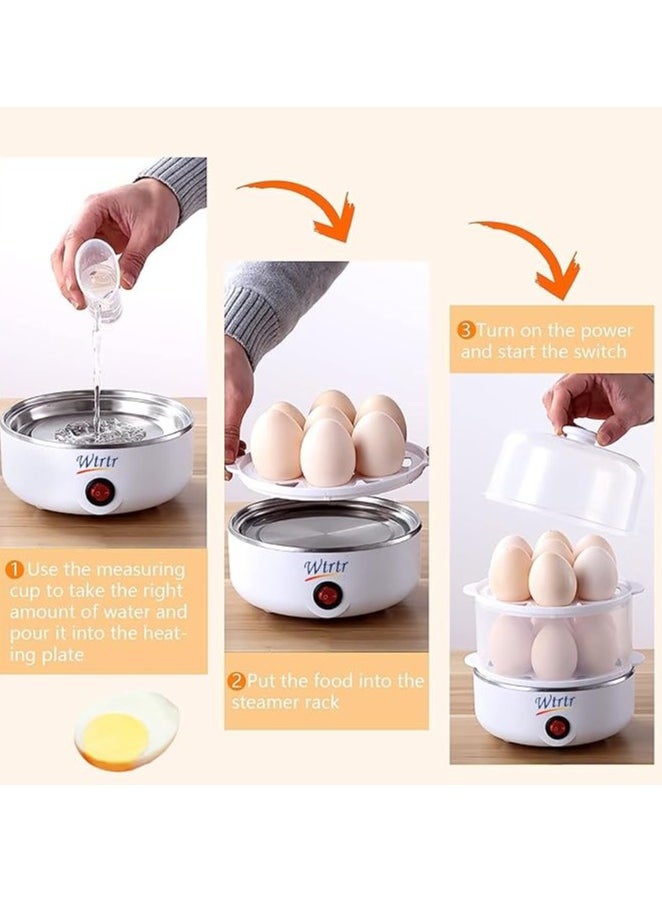 Wtrtr

1 Use the measuring cup to take the right amount of water and pour it into the heating plate

Wtrtr

2 Put the food into the steamer rack

3 Turn on the power and start the switch

Wtrtr