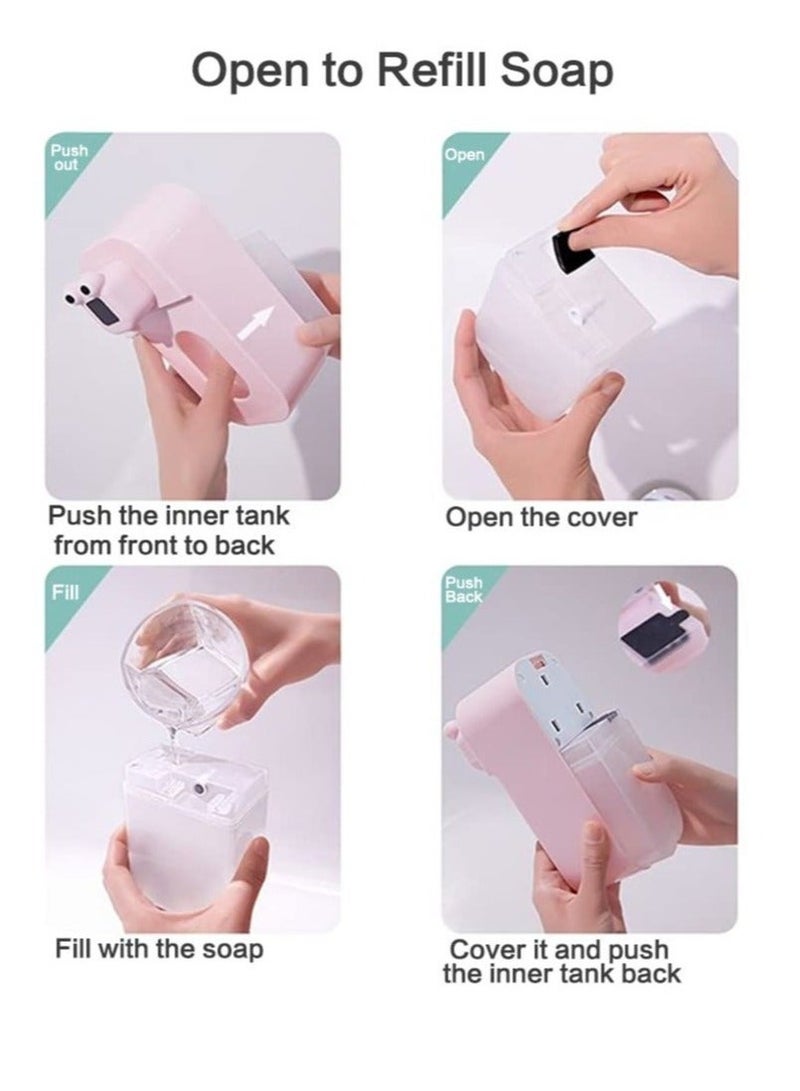 Open to Refill Soap

Push out

Push the inner tank from front to back

Open

Open the cover

Fill

Fill with the soap

Push Back

Cover it and push the inner tank back