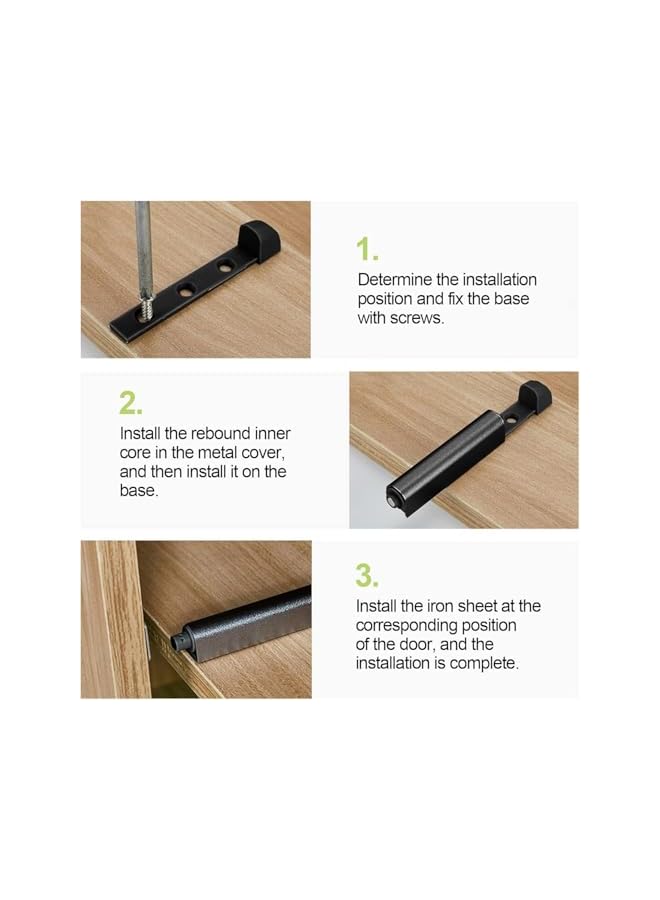 1.
Determine the installation position and fix the base with screws.

2.
Install the rebound inner core in the metal cover, and then install it on the base.

3.
Install the iron sheet at the corresponding position of the door, and the installation is complete.