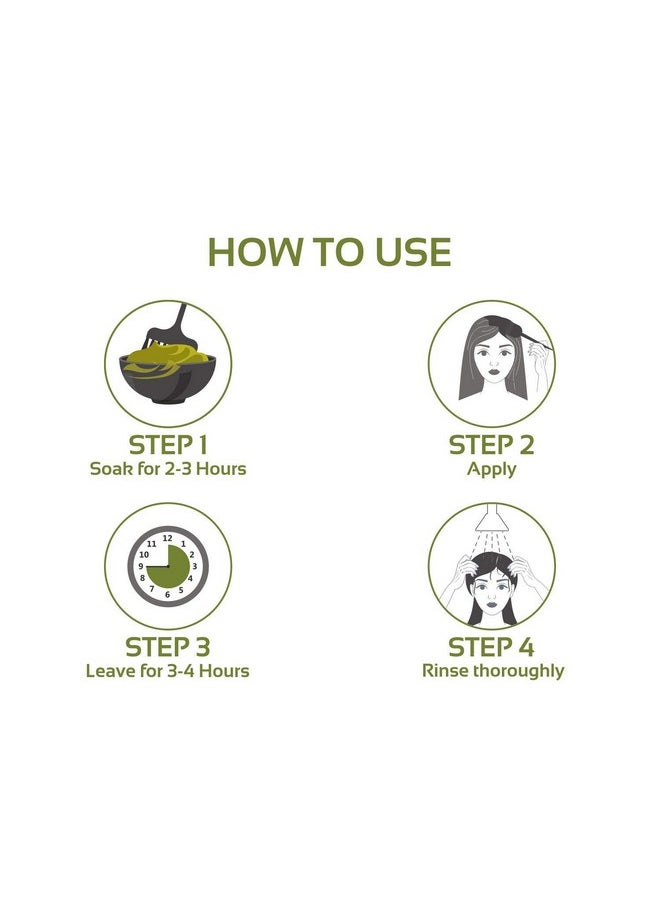 HOW TO USE

STEP 1
Soak for 2-3 Hours

STEP 2
Apply

12 1 2 3 4 5 6 7 8 9 10 11

STEP 3
Leave for 3-4 Hours

STEP 4
Rinse thoroughly