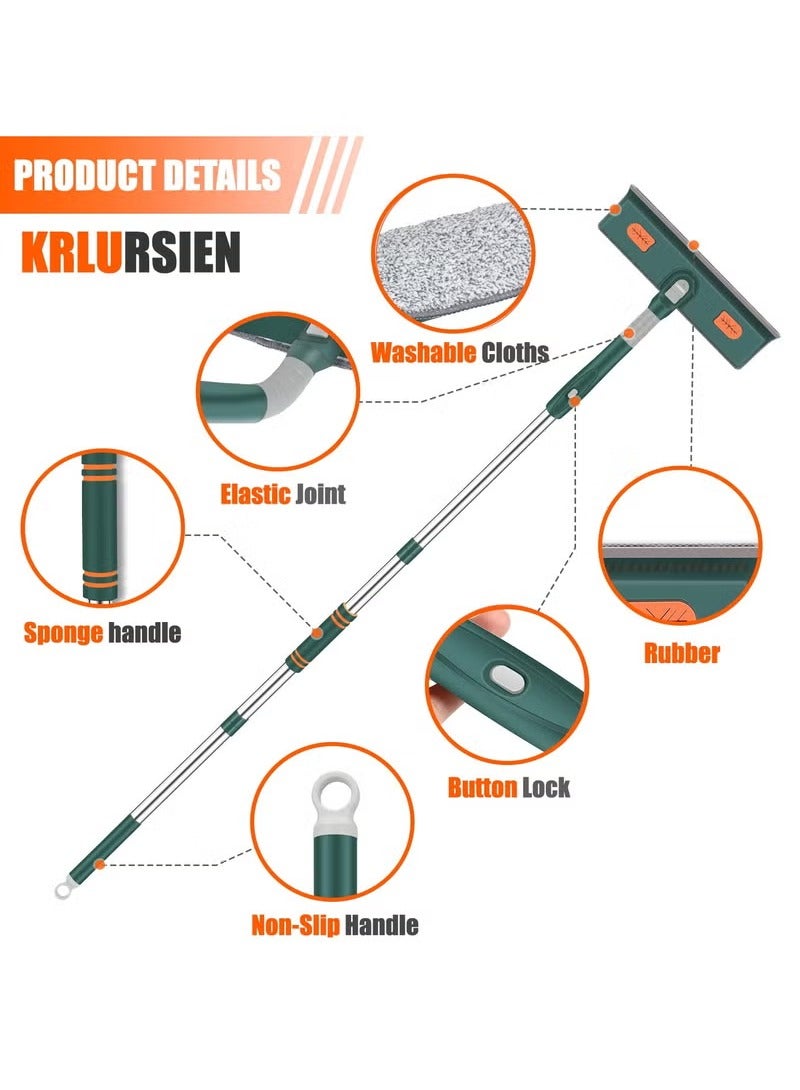 PRODUCT DETAILS

KRLURSIEN

Washable Cloths

Elastic Joint

Sponge handle

Rubber

Button Lock

Non-Slip Handle