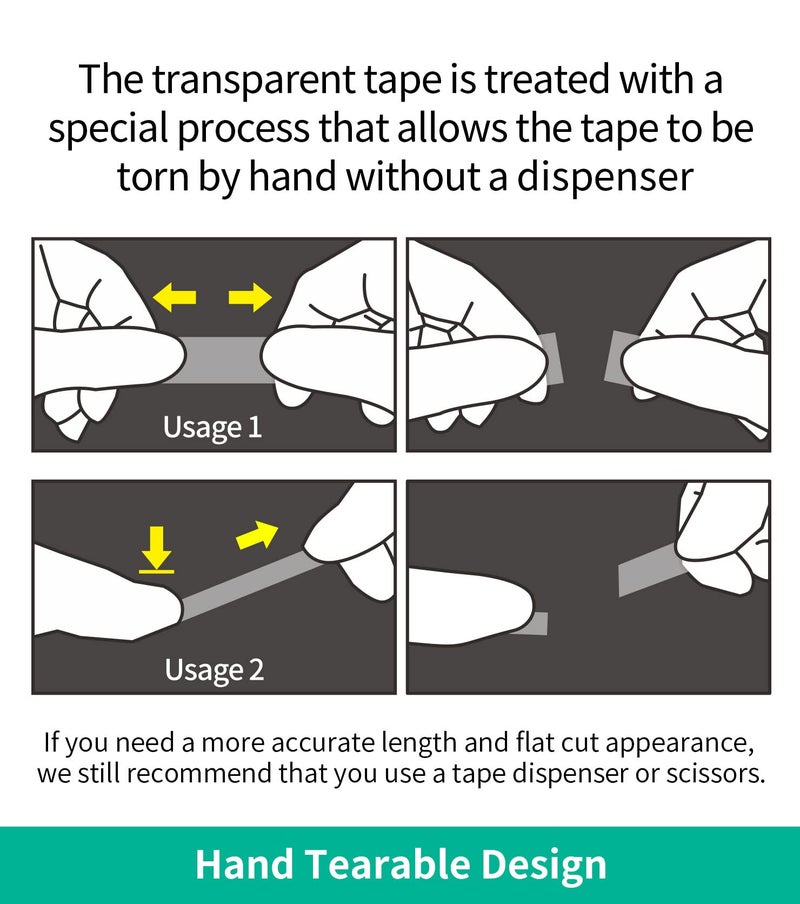 The transparent tape is treated with a special process that allows the tape to be torn by hand without a dispenser

Usage 1

Usage 2

If you need a more accurate length and flat cut appearance, we still recommend that you use a tape dispenser or scissors.

Hand Tearable Design