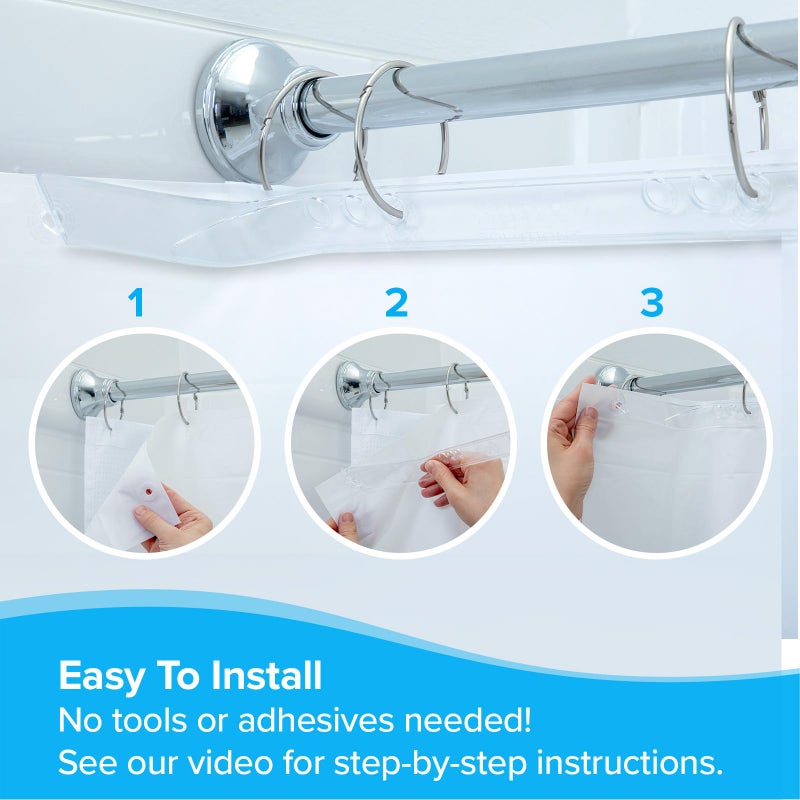 1

2

3

Easy To Install
No tools or adhesives needed!
See our video for step-by-step instructions.