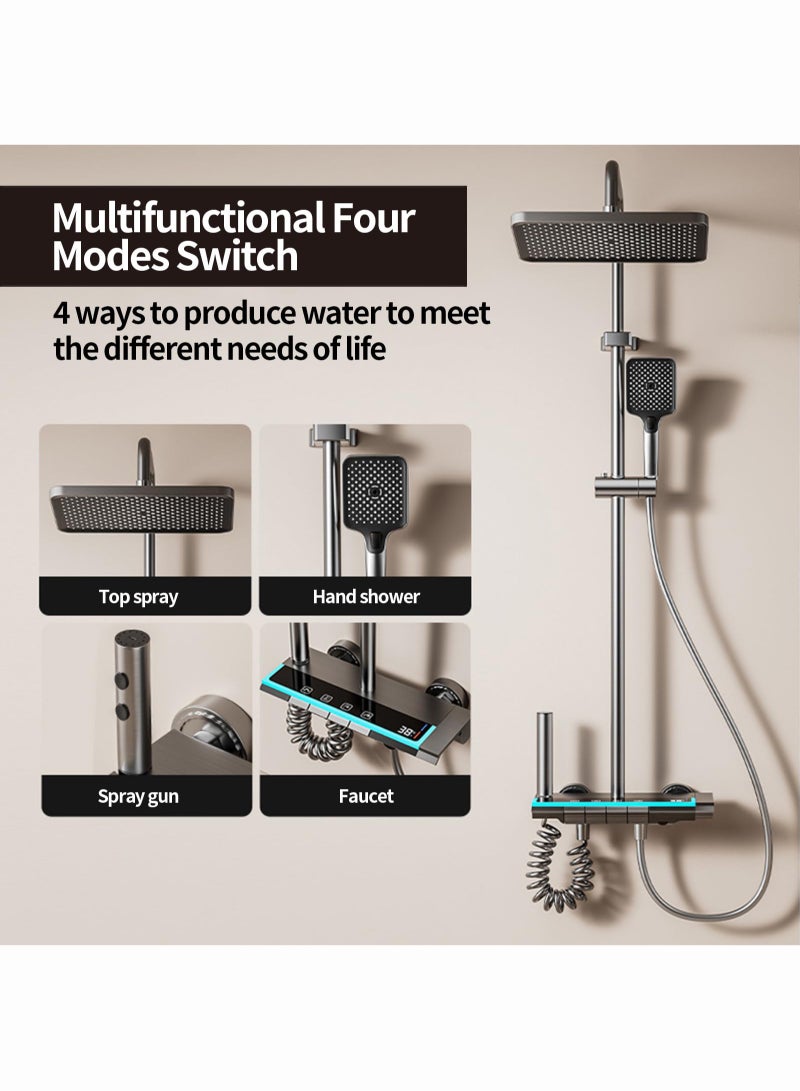 Multifunctional Four Modes Switch

4 ways to produce water to meet the different needs of life

Top spray

Hand shower

Spray gun

Faucet