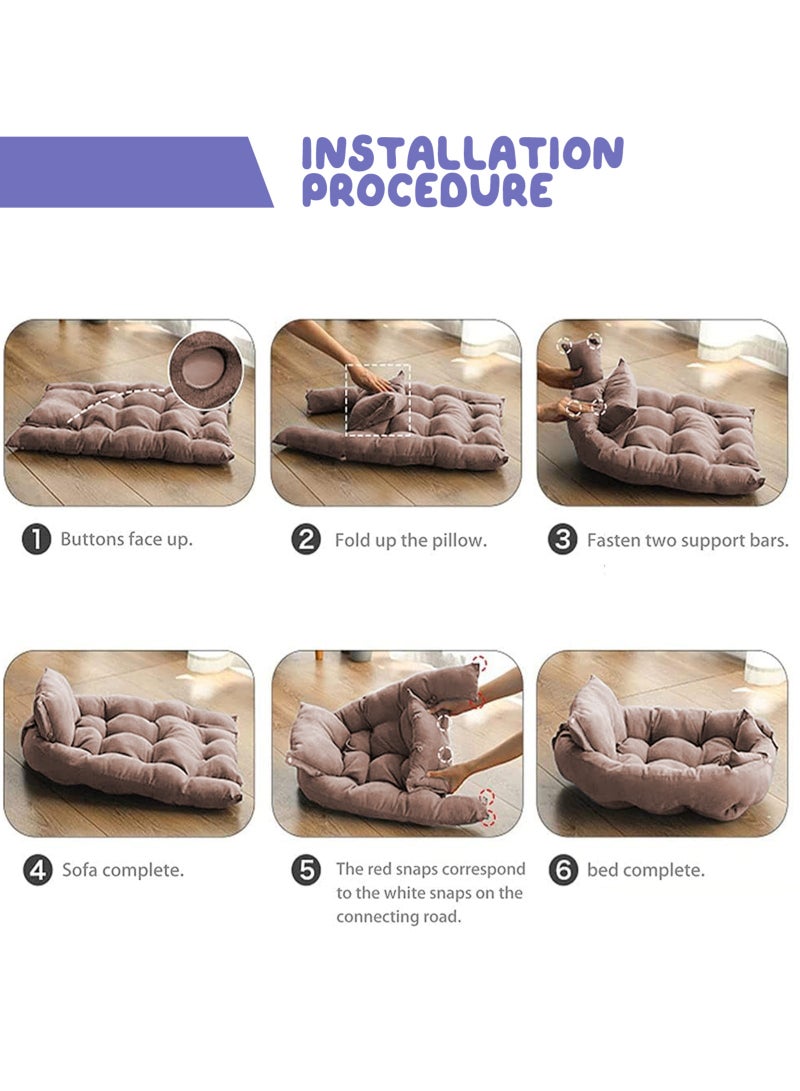 INSTALLATION PROCEDURE

1 Buttons face up.

2 Fold up the pillow.

3 Fasten two support bars.

4 Sofa complete.

5 The red snaps correspond to the white snaps on the connecting road.

6 bed complete.