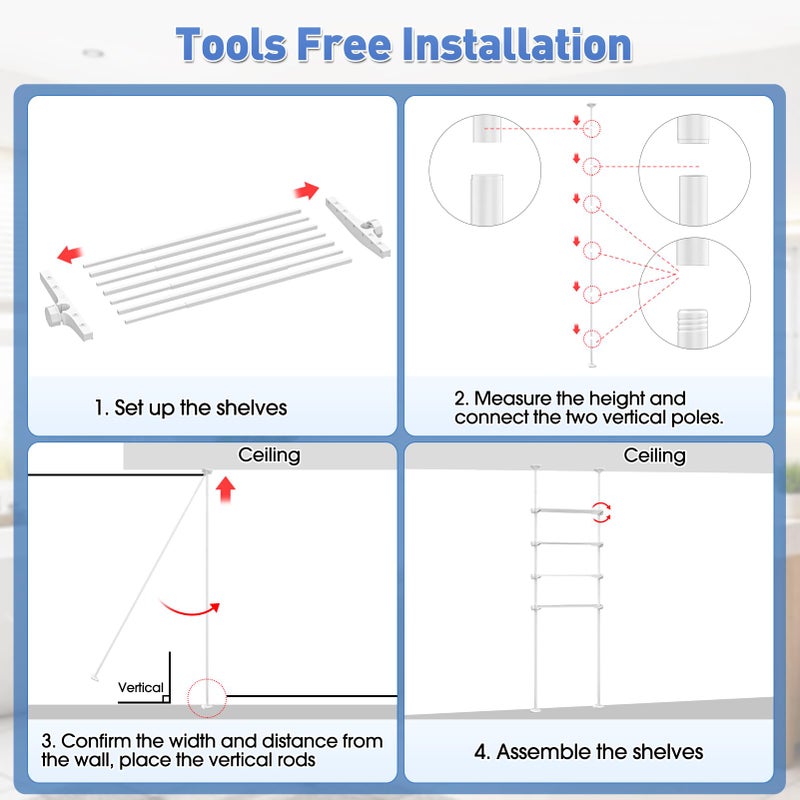 Tools Free Installation

1. Set up the shelves

2. Measure the height and connect the two vertical poles.

Ceiling

Vertical

3. Confirm the width and distance from the wall, place the vertical rods

Ceiling

4. Assemble the shelves