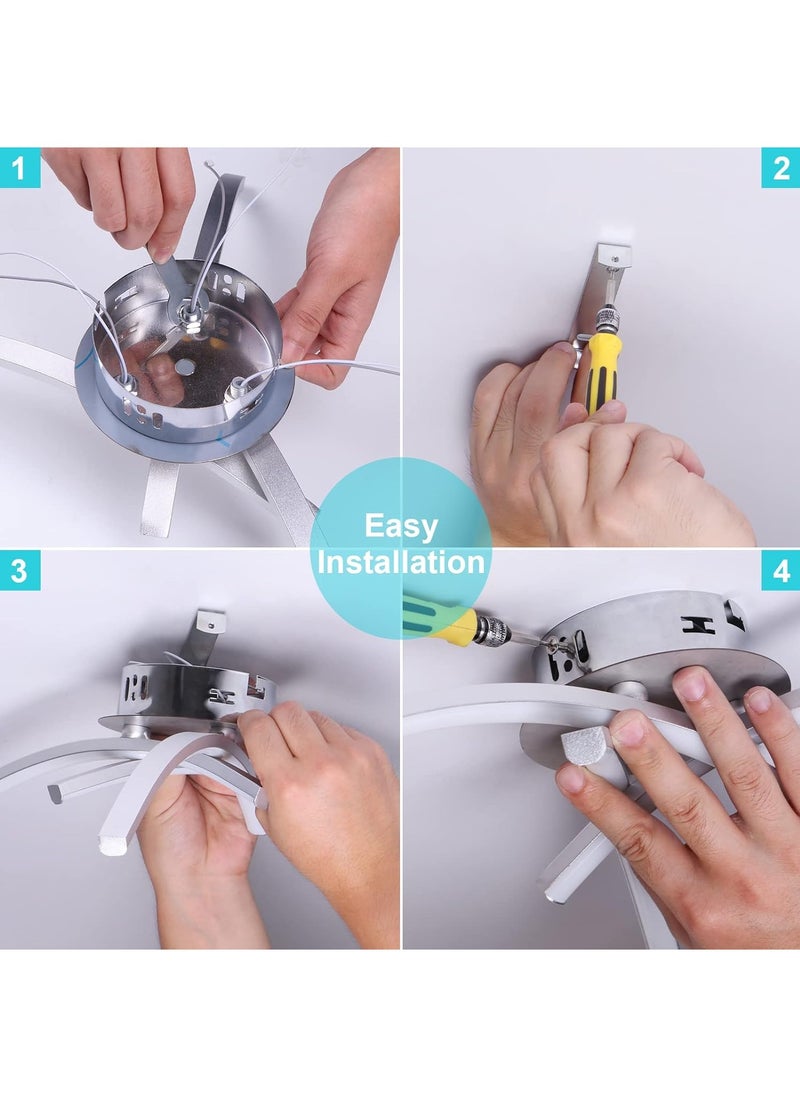 1

2

Easy Installation

3

4