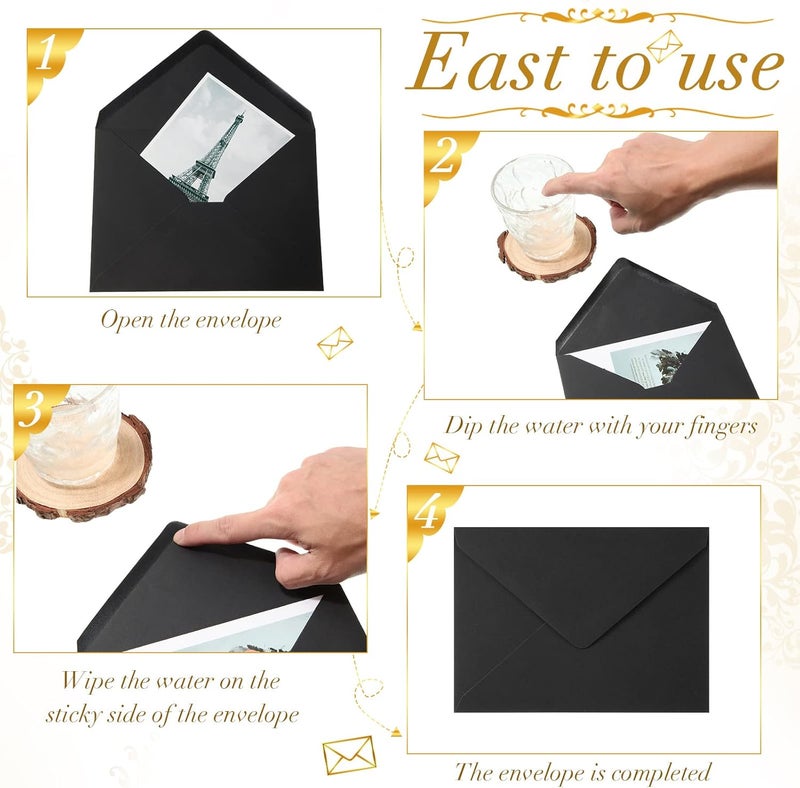 East to use

1

Open the envelope

2

Dip the water with your fingers

3

Wipe the water on the sticky side of the envelope

4

The envelope is completed