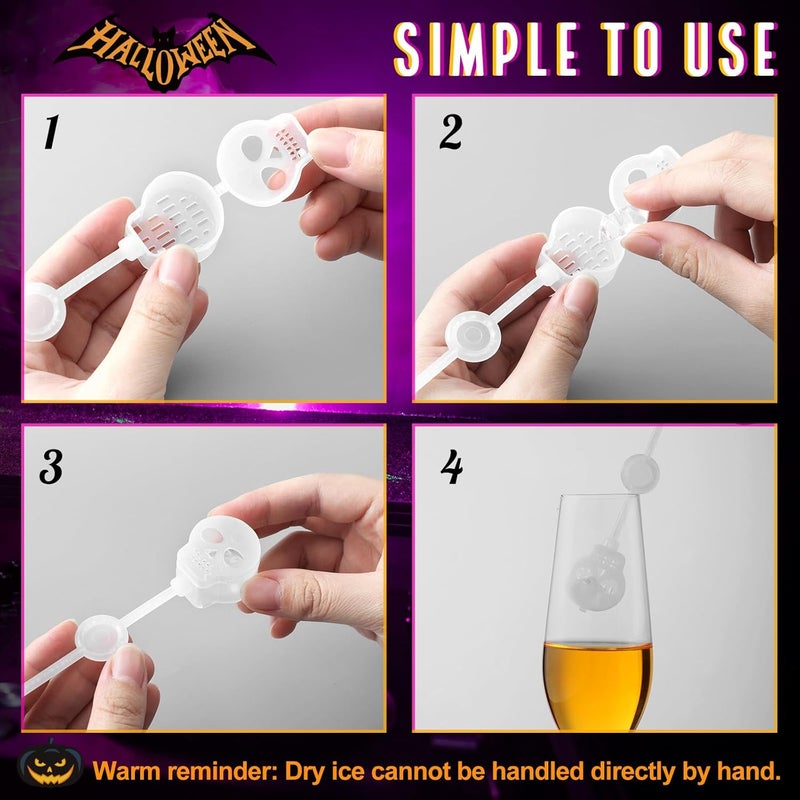 HALLOWEEN

SIMPLE TO USE

1

2

3

4

Warm reminder: Dry ice cannot be handled directly by hand.