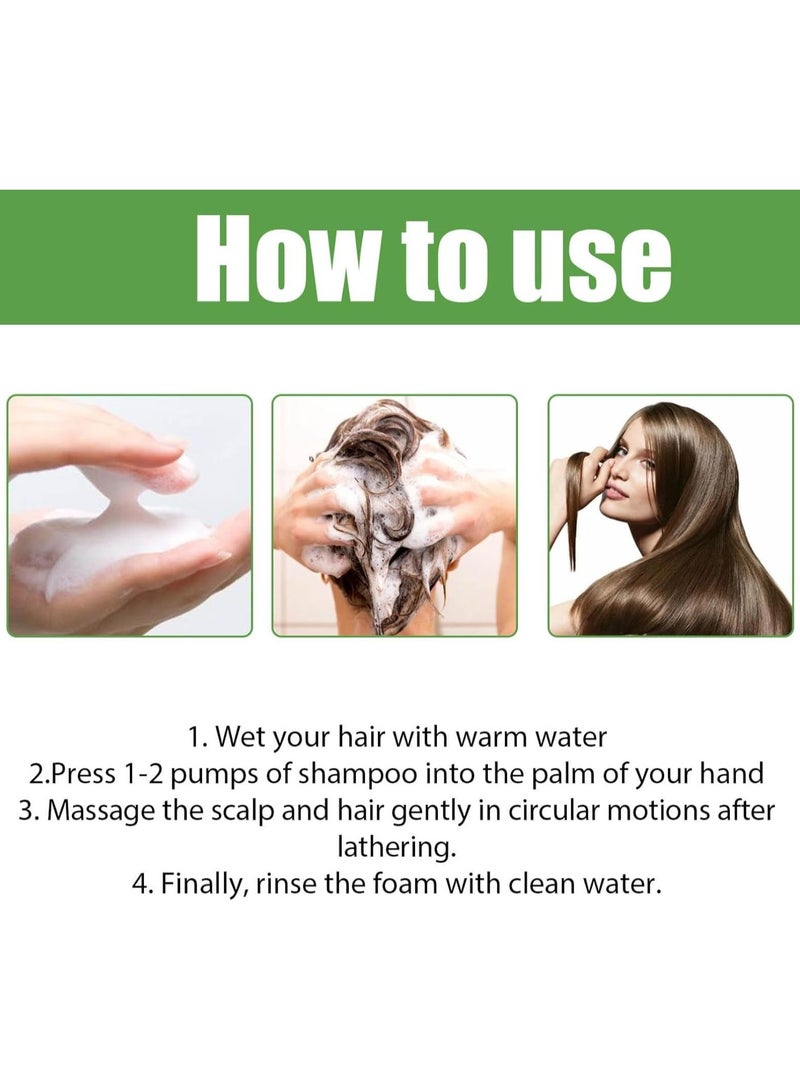 How to use

1. Wet your hair with warm water
2.Press 1-2 pumps of shampoo into the palm of your hand
3. Massage the scalp and hair gently in circular motions after lathering.
4. Finally, rinse the foam with clean water.