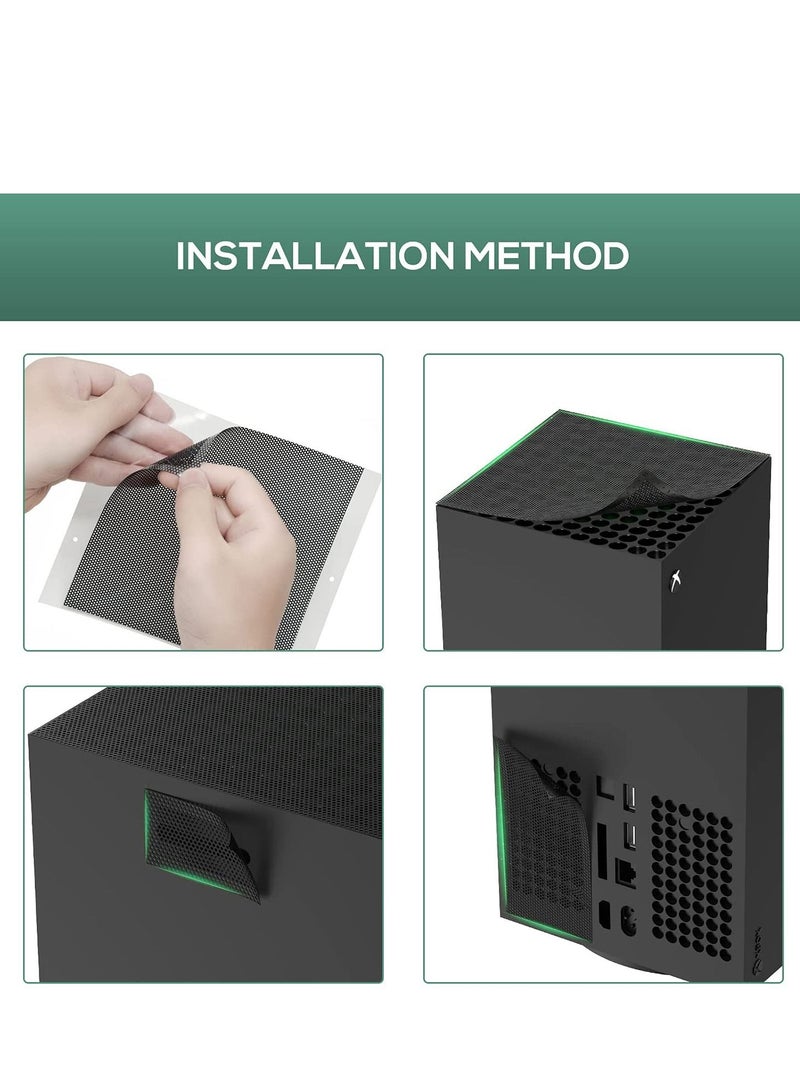 INSTALLATION METHOD