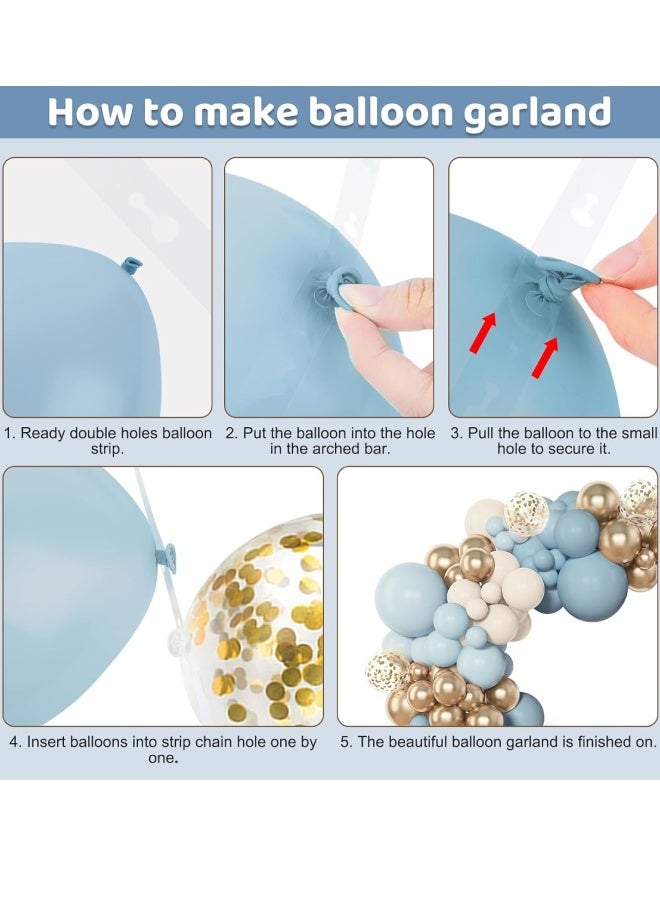 How to make balloon garland

1. Ready double holes balloon strip.

2. Put the balloon into the hole in the arched bar.

3. Pull the balloon to the small hole to secure it.

4. Insert balloons into strip chain hole one by one.

5. The beautiful balloon garland is finished on.