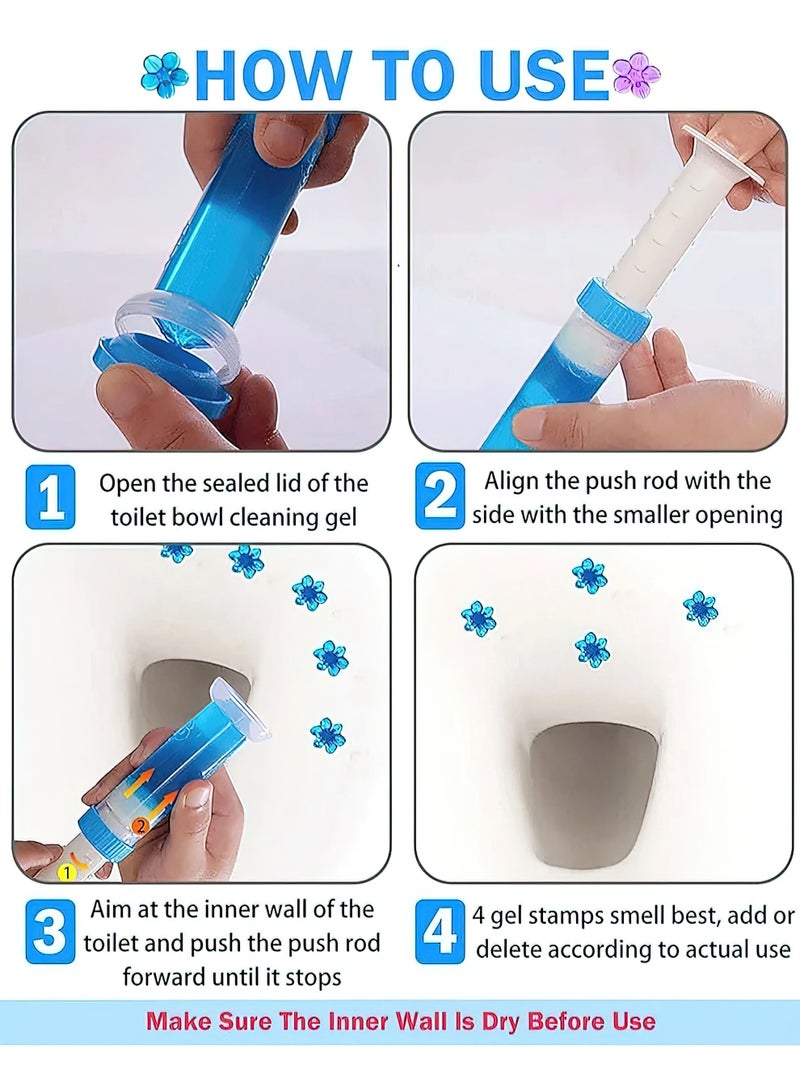 HOW TO USE

1 Open the sealed lid of the toilet bowl cleaning gel

2 Align the push rod with the side with the smaller opening

2

1

3 Aim at the inner wall of the toilet and push the push rod forward until it stops

4 4 gel stamps smell best, add or delete according to actual use

Make Sure The Inner Wall Is Dry Before Use