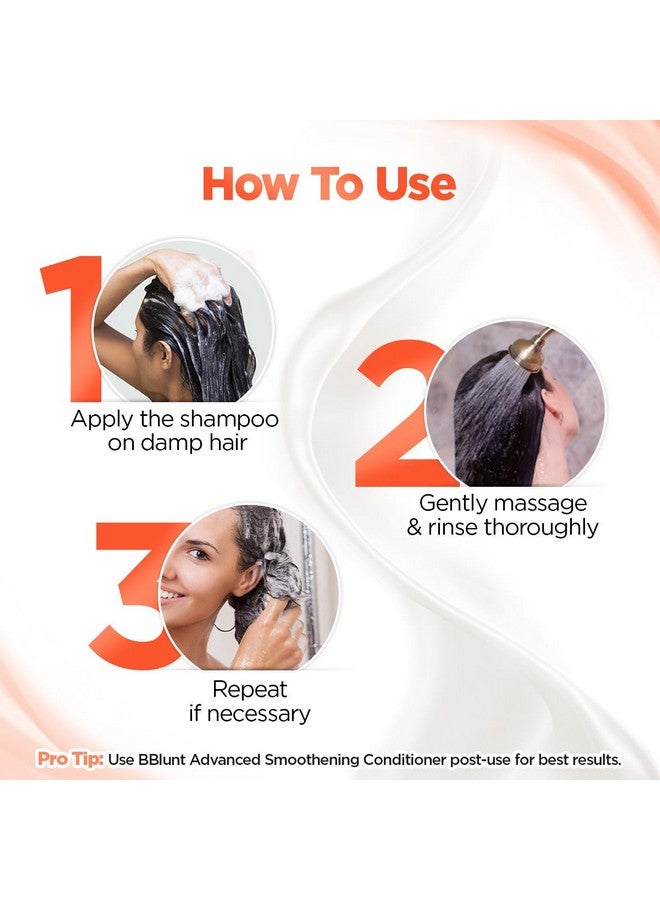 How To Use

1
Apply the shampoo on damp hair

2
Gently massage & rinse thoroughly

3
Repeat if necessary

Pro Tip: Use BBlunt Advanced Smoothening Conditioner post-use for best results.