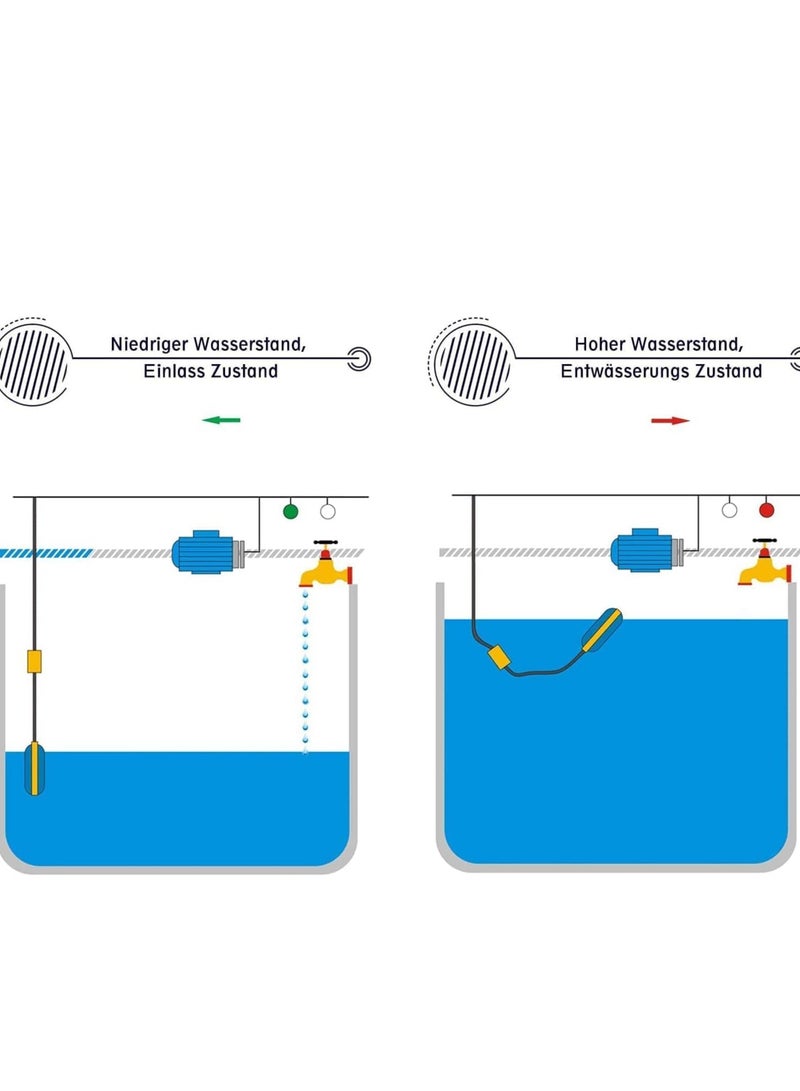 Niedriger Wasserstand,
Einlass Zustand

Hoher Wasserstand,
Entwässerungs Zustand