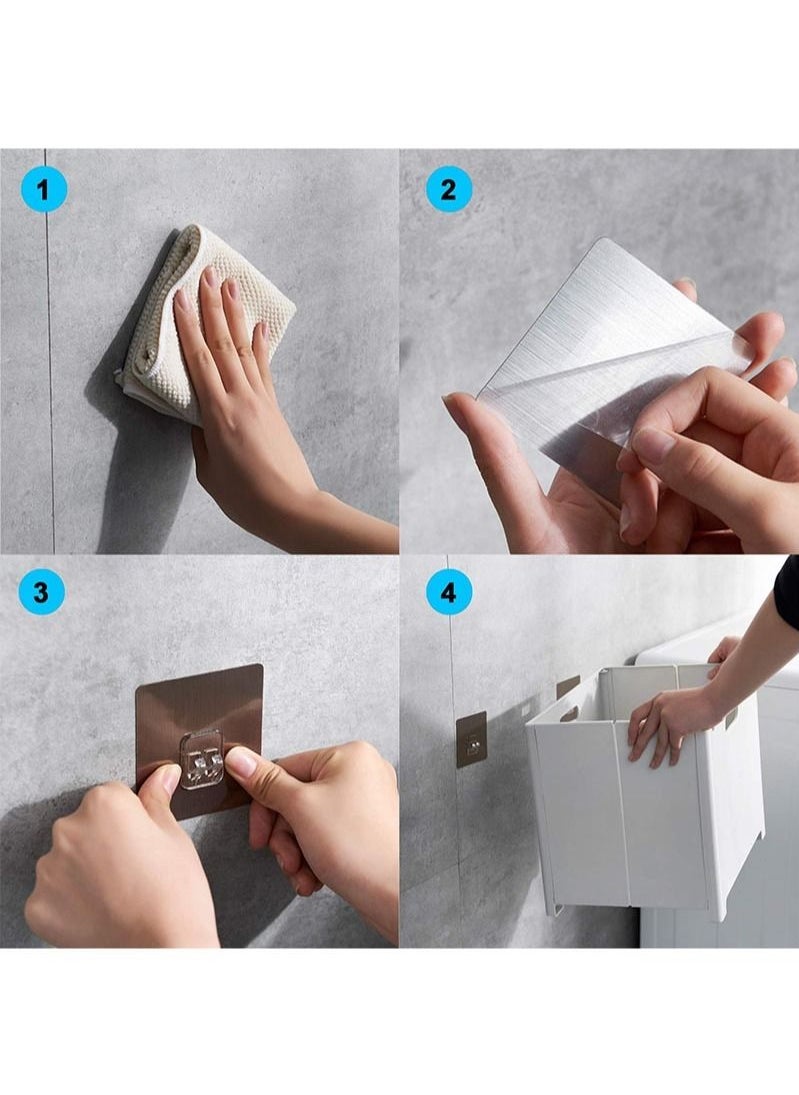 1

2

3

4