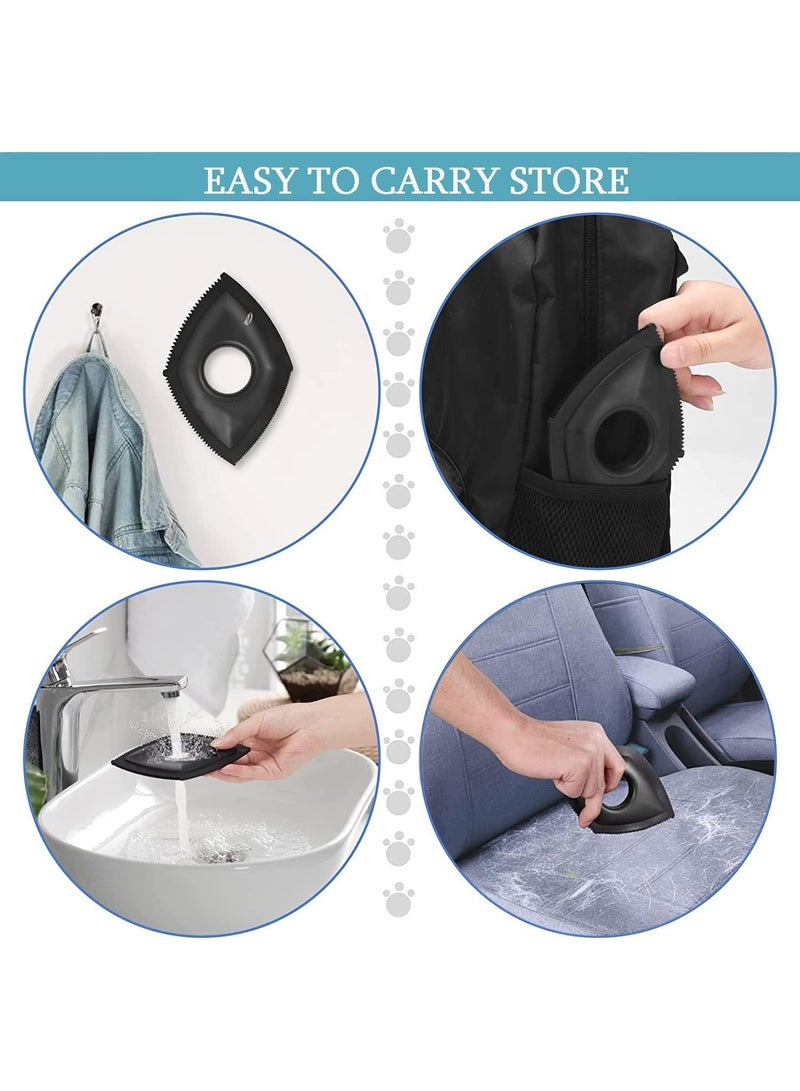 EASY TO CARRY STORE