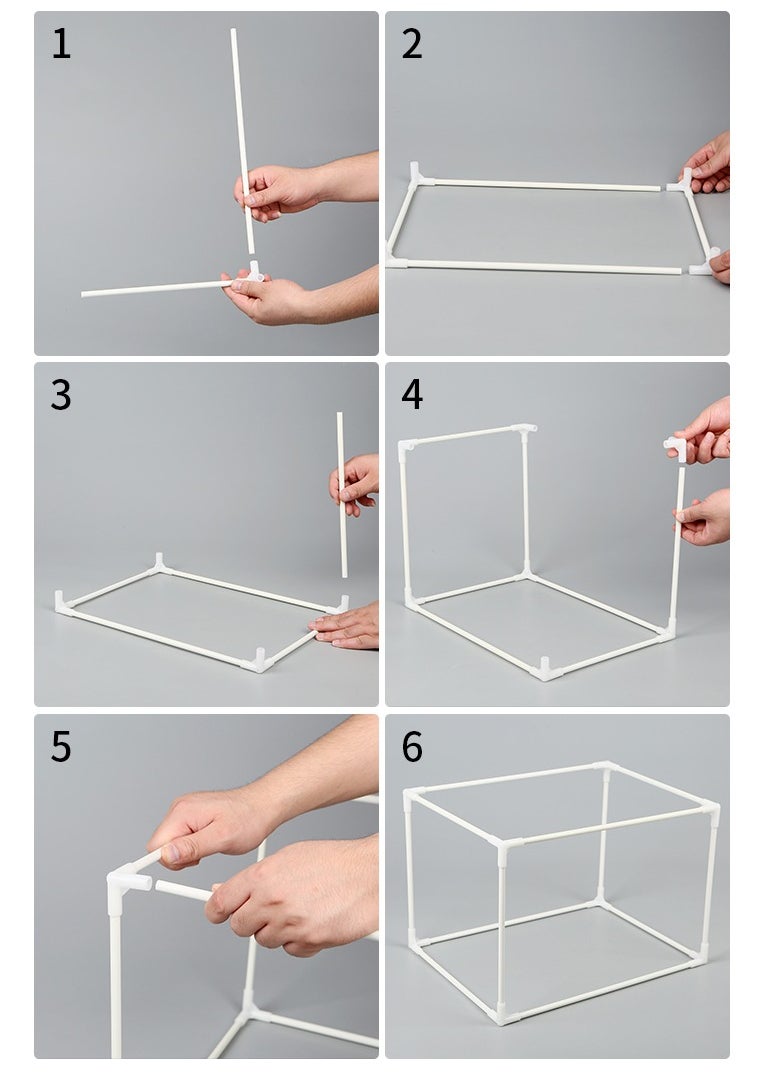 1

2

3

4

5

6