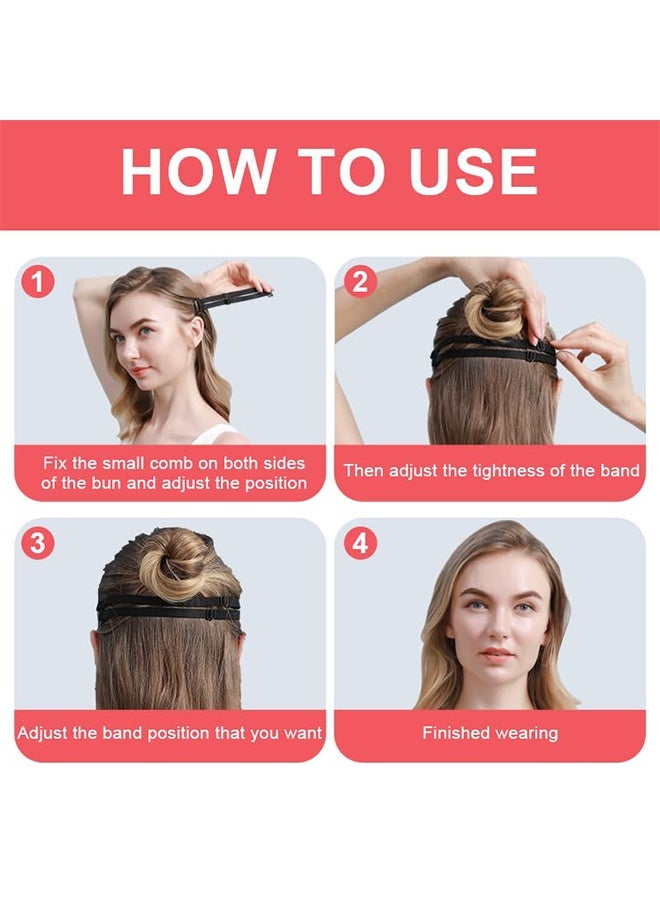 HOW TO USE

1

Fix the small comb on both sides of the bun and adjust the position

2

Then adjust the tightness of the band

3

Adjust the band position that you want

4

Finished wearing