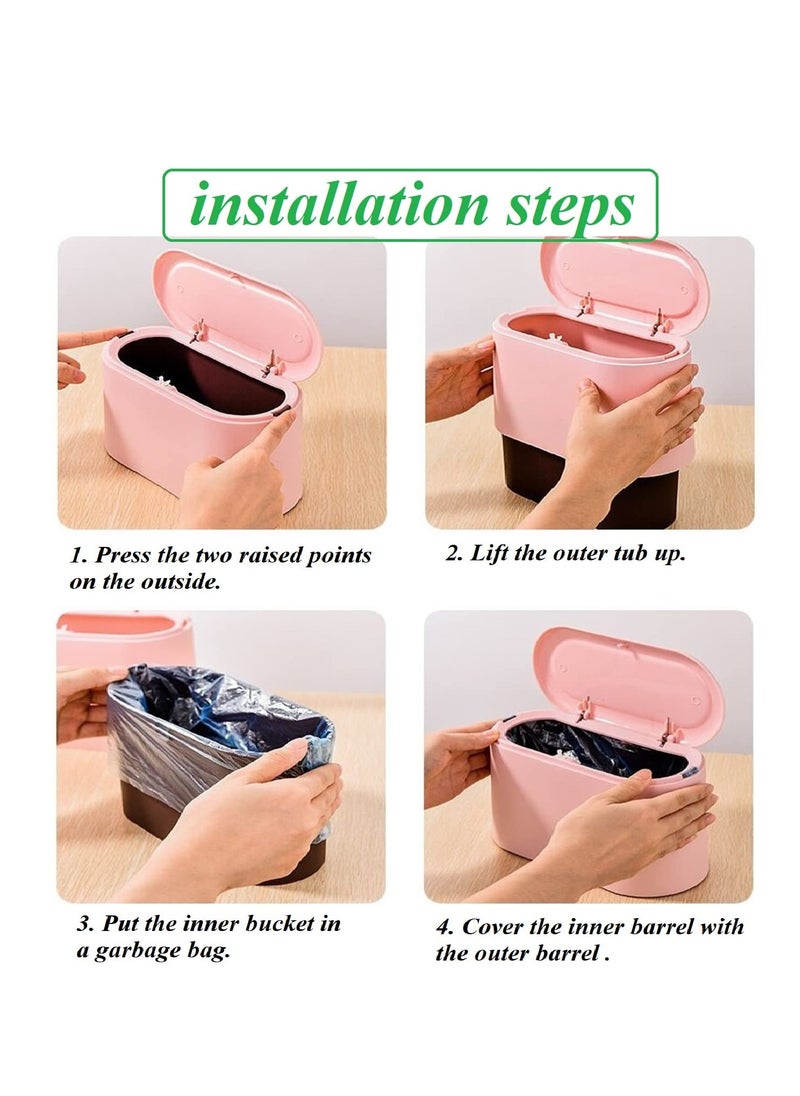 installation steps

1. Press the two raised points on the outside.

2. Lift the outer tub up.

3. Put the inner bucket in a garbage bag.

4. Cover the inner barrel with the outer barrel .