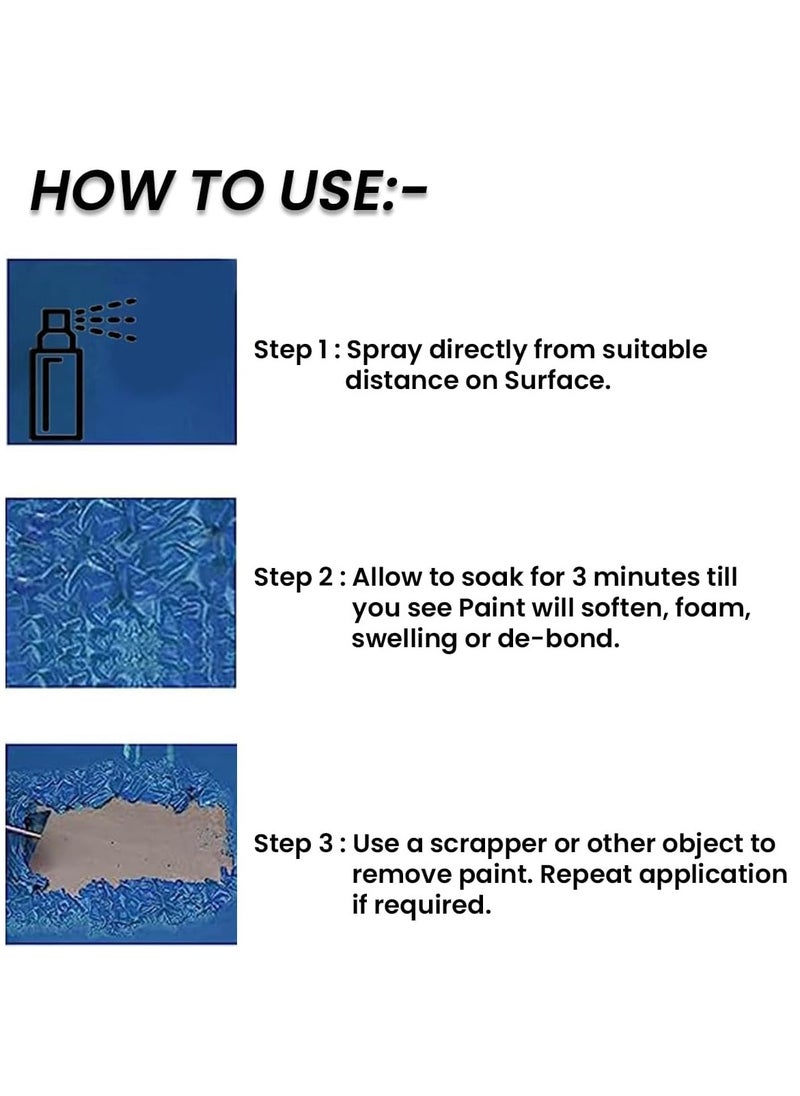 HOW TO USE:-

Step 1 : Spray directly from suitable distance on Surface.

Step 2 : Allow to soak for 3 minutes till you see Paint will soften, foam, swelling or de-bond.

Step 3 : Use a scrapper or other object to remove paint. Repeat application if required.