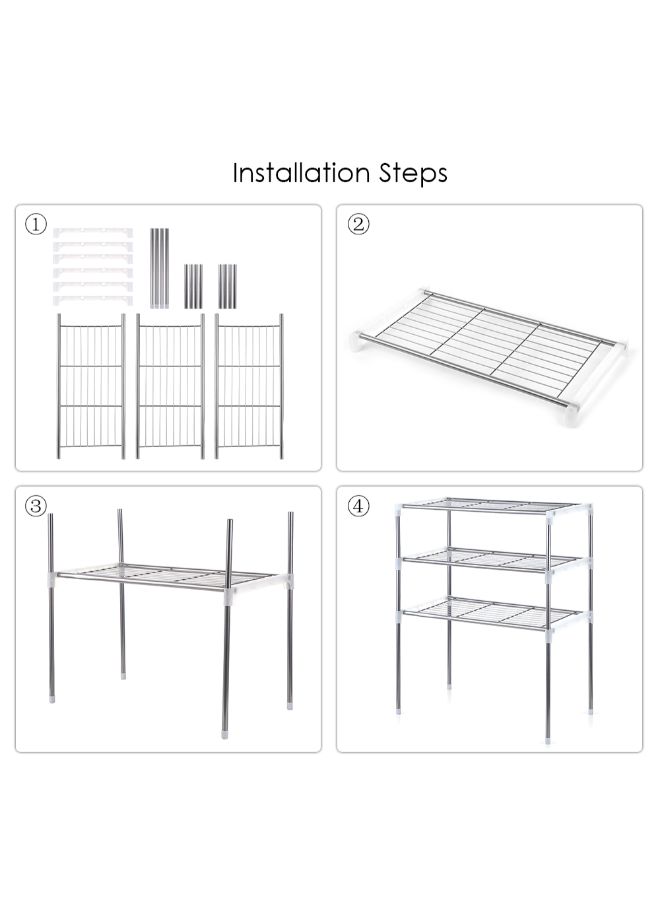 Installation Steps

①

②

③

④