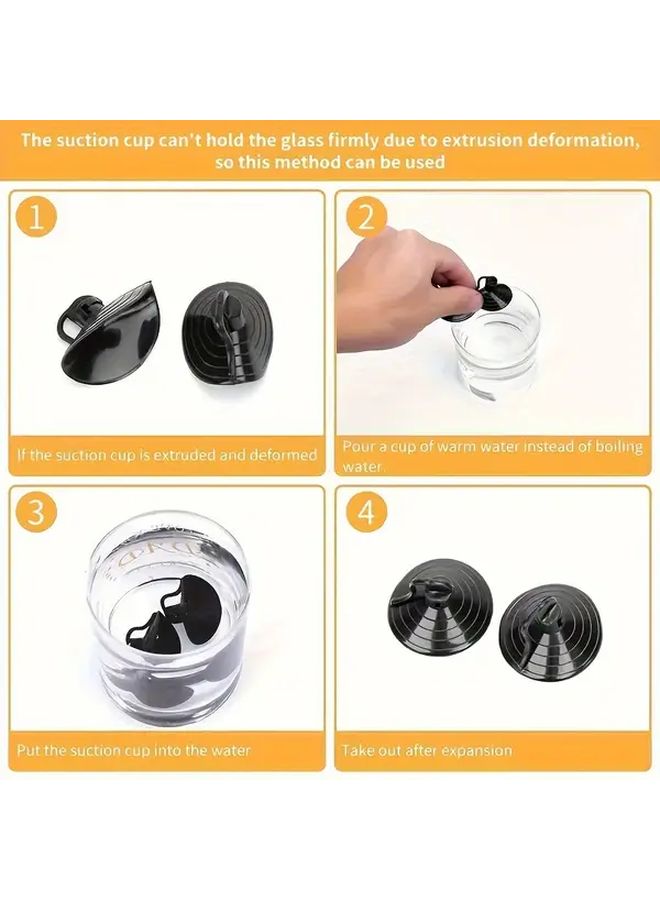 The suction cup can't hold the glass firmly due to extrusion deformation, so this method can be used

1

If the suction cup is extruded and deformed

2

Pour a cup of warm water instead of boiling water.

3

Put the suction cup into the water

4

Take out after expansion