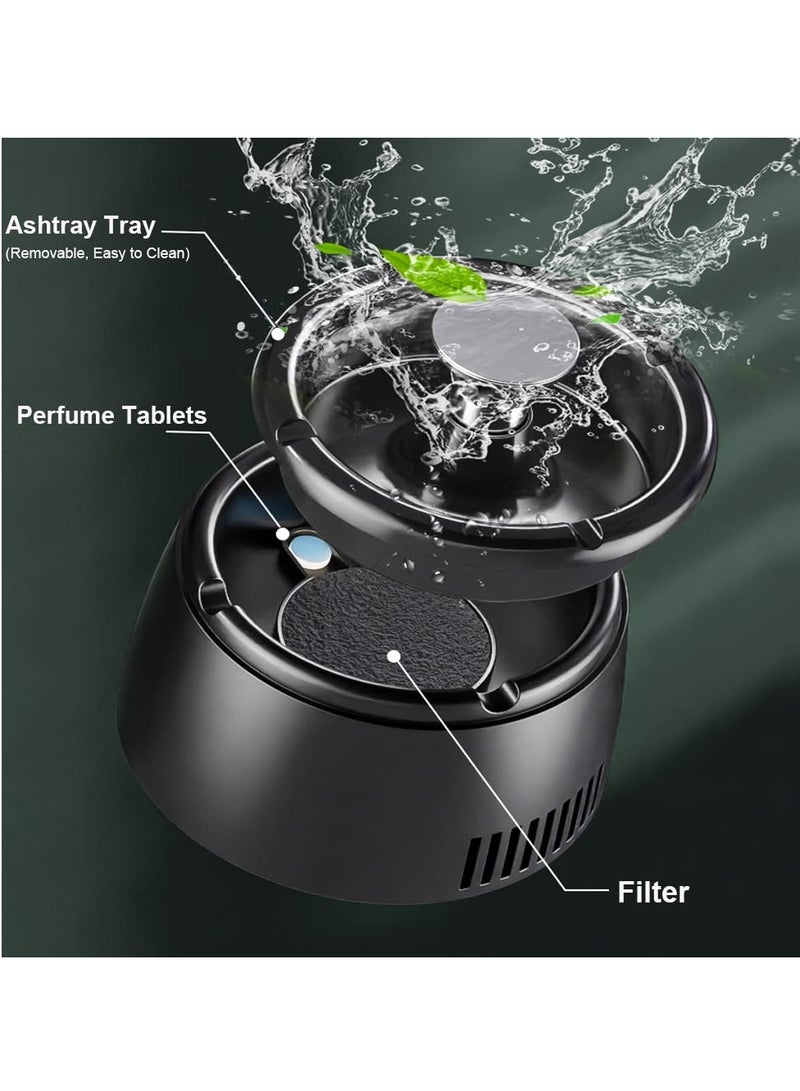 Ashtray Tray
(Removable, Easy to Clean)

Perfume Tablets

Filter