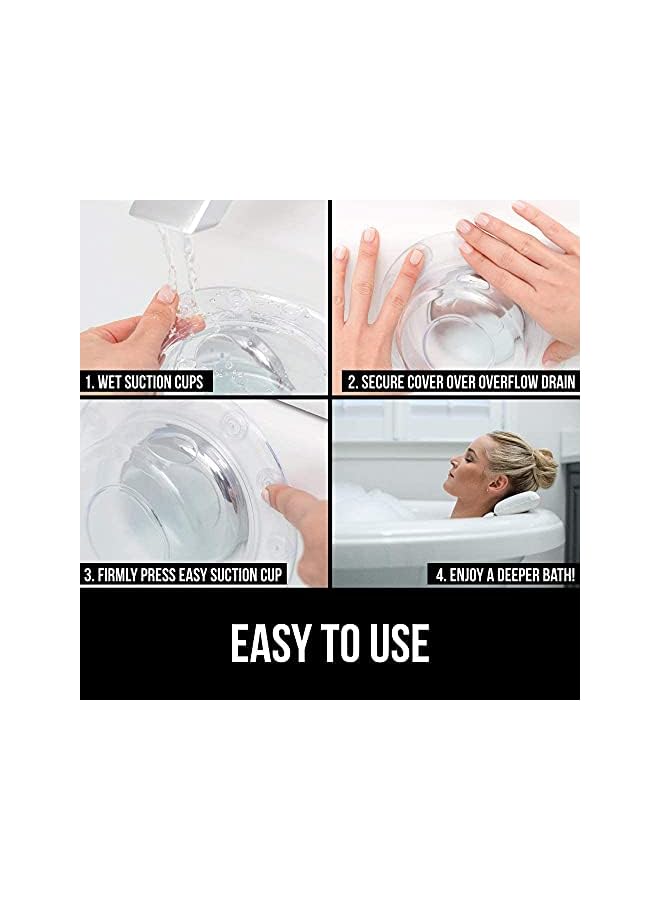 1. WET SUCTION CUPS

2. SECURE COVER OVER OVERFLOW DRAIN

3. FIRMLY PRESS EASY SUCTION CUP

4. ENJOY A DEEPER BATH!

EASY TO USE