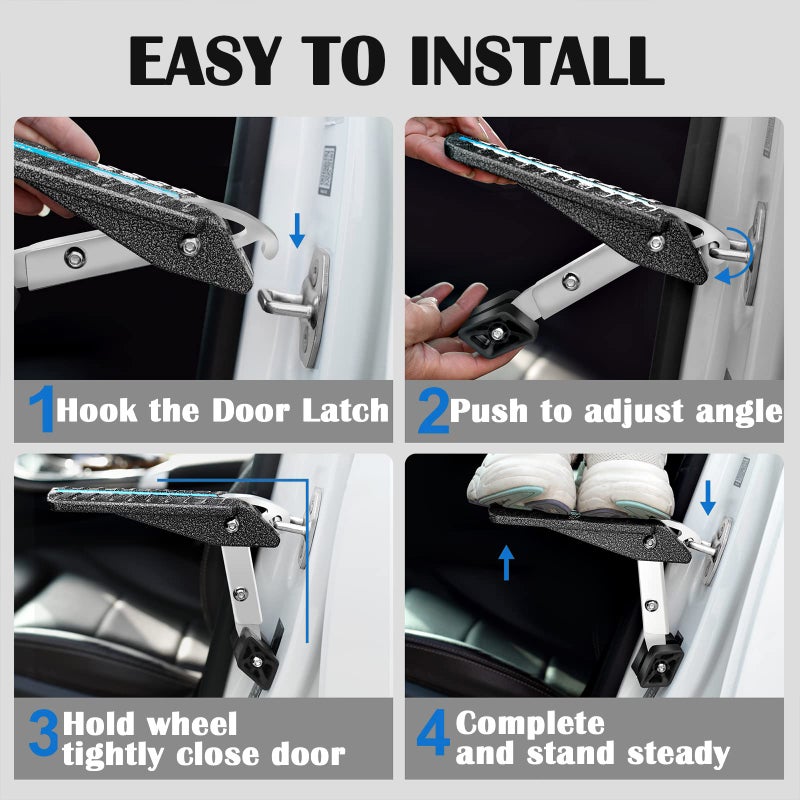 EASY TO INSTALL

1 Hook the Door Latch

2 Push to adjust angle

3 Hold wheel tightly close door

4 Complete and stand steady