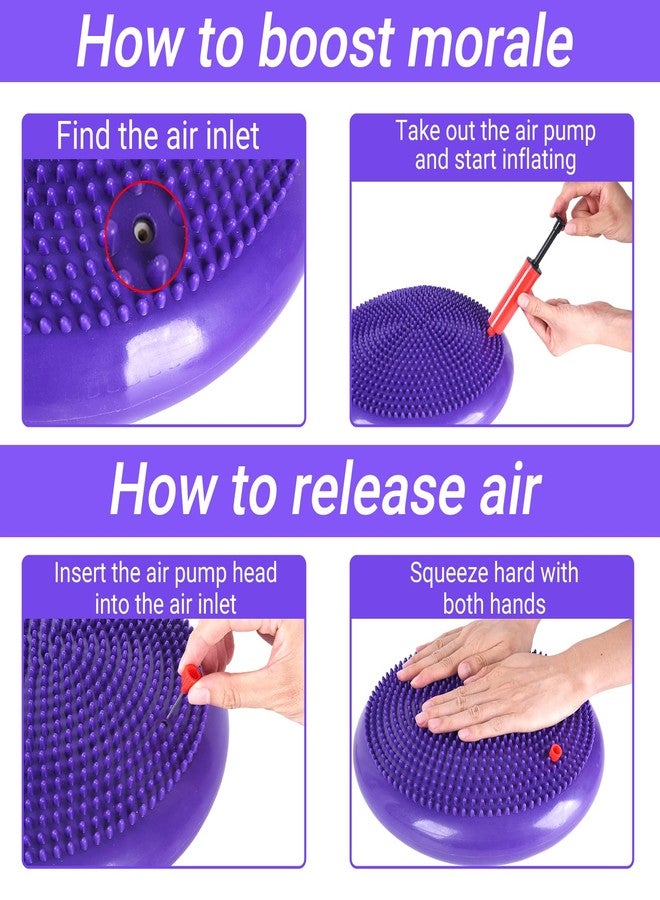 How to boost morale

Find the air inlet

Take out the air pump and start inflating

How to release air

Insert the air pump head into the air inlet

Squeeze hard with both hands