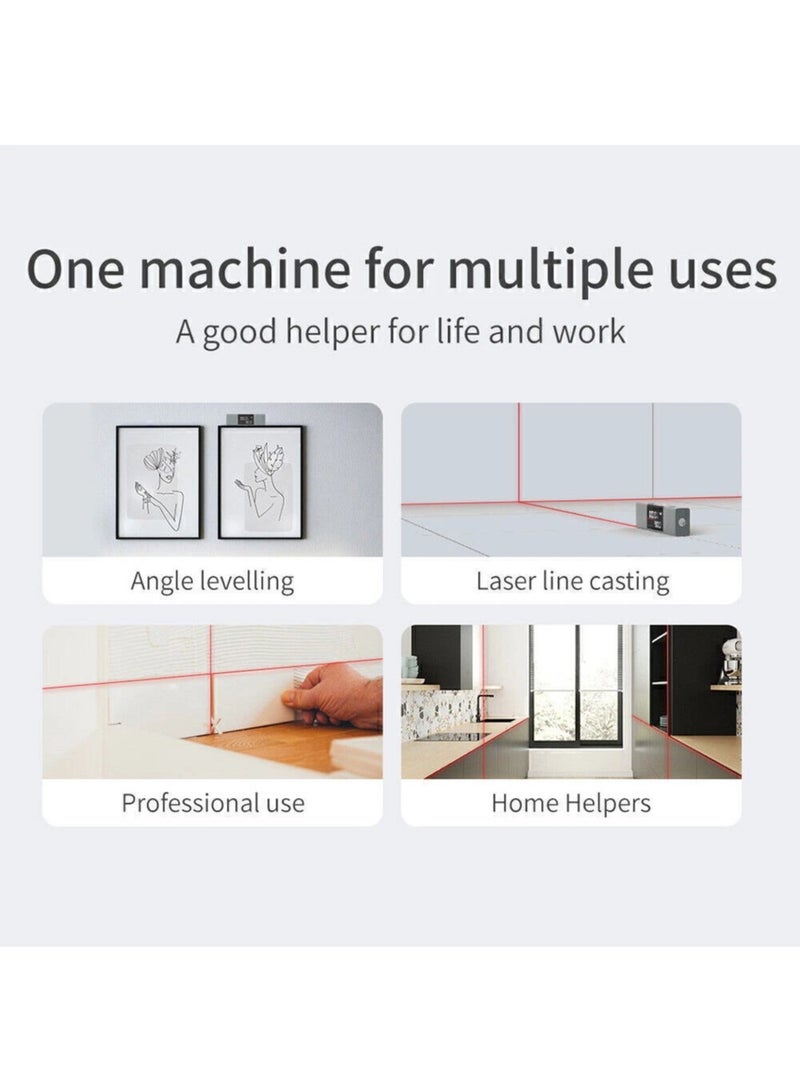 One machine for multiple uses

A good helper for life and work

Angle levelling

Laser line casting

Professional use

Home Helpers