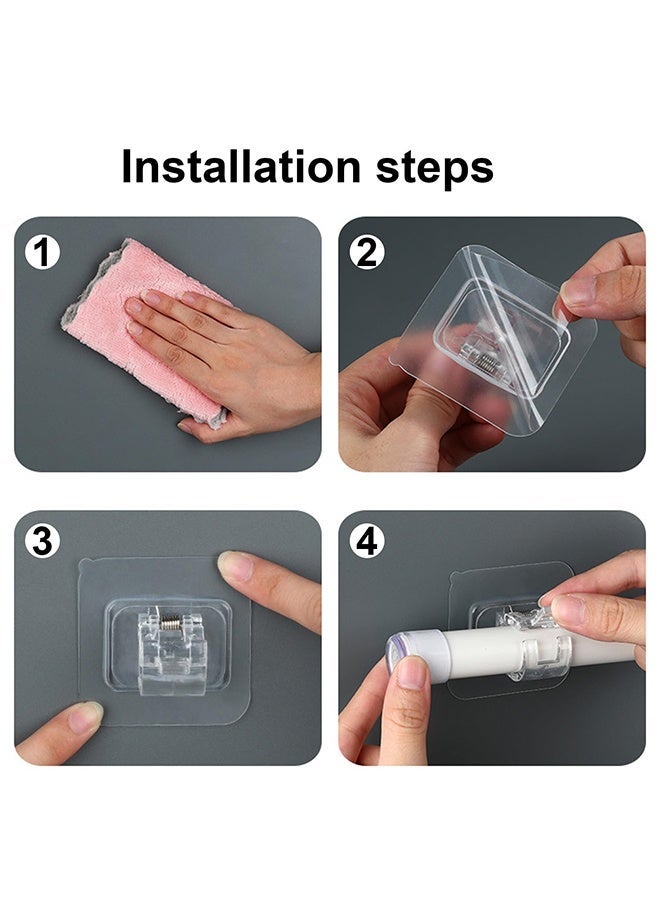 Installation steps

1

2

3

4