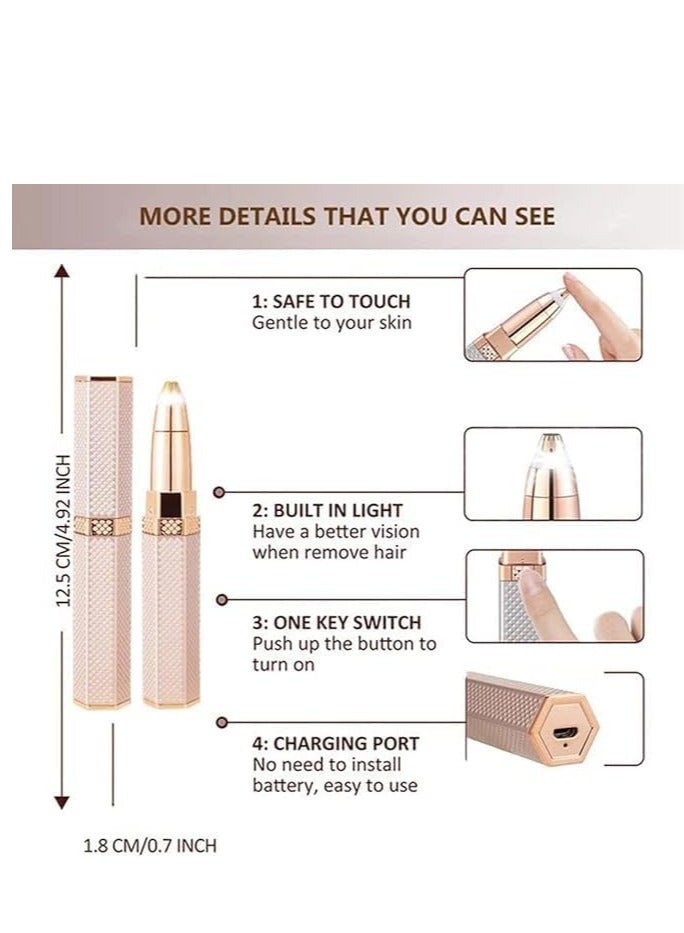 MORE DETAILS THAT YOU CAN SEE

12.5 CM/4.92 INCH

1: SAFE TO TOUCH
Gentle to your skin

2: BUILT IN LIGHT
Have a better vision when remove hair

3: ONE KEY SWITCH
Push up the button to turn on

4: CHARGING PORT
No need to install battery, easy to use

1.8 CM/0.7 INCH