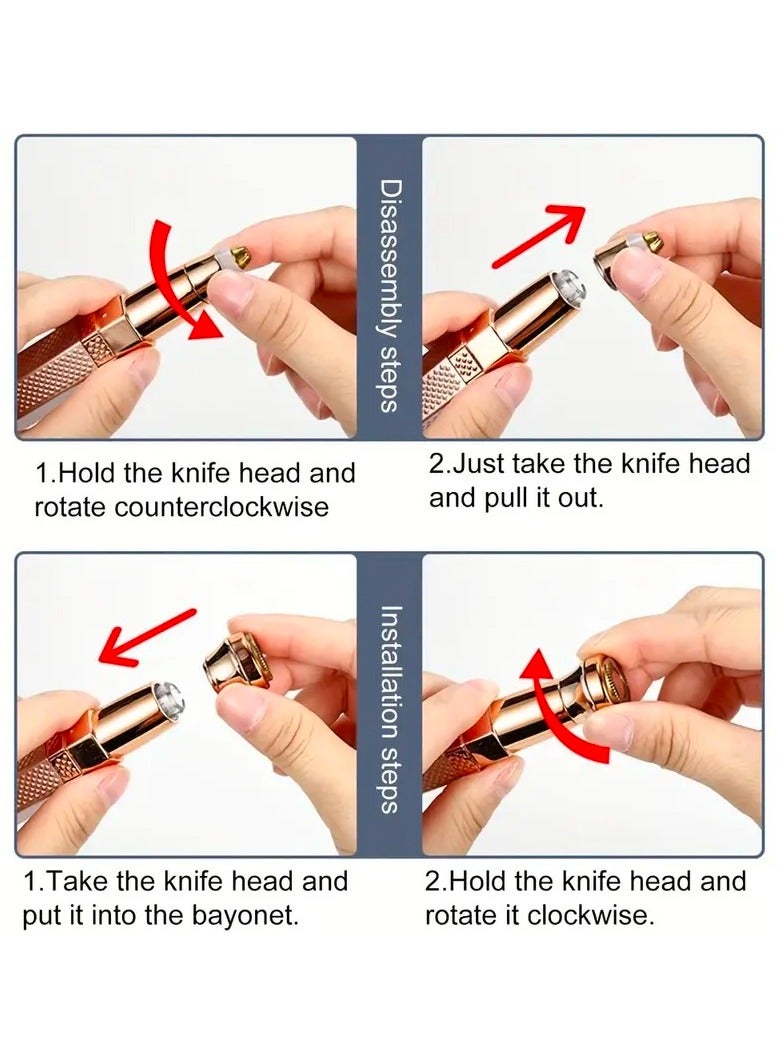 Disassembly steps

1.Hold the knife head and rotate counterclockwise

2.Just take the knife head and pull it out.

Installation steps

1.Take the knife head and put it into the bayonet.

2.Hold the knife head and rotate it clockwise.