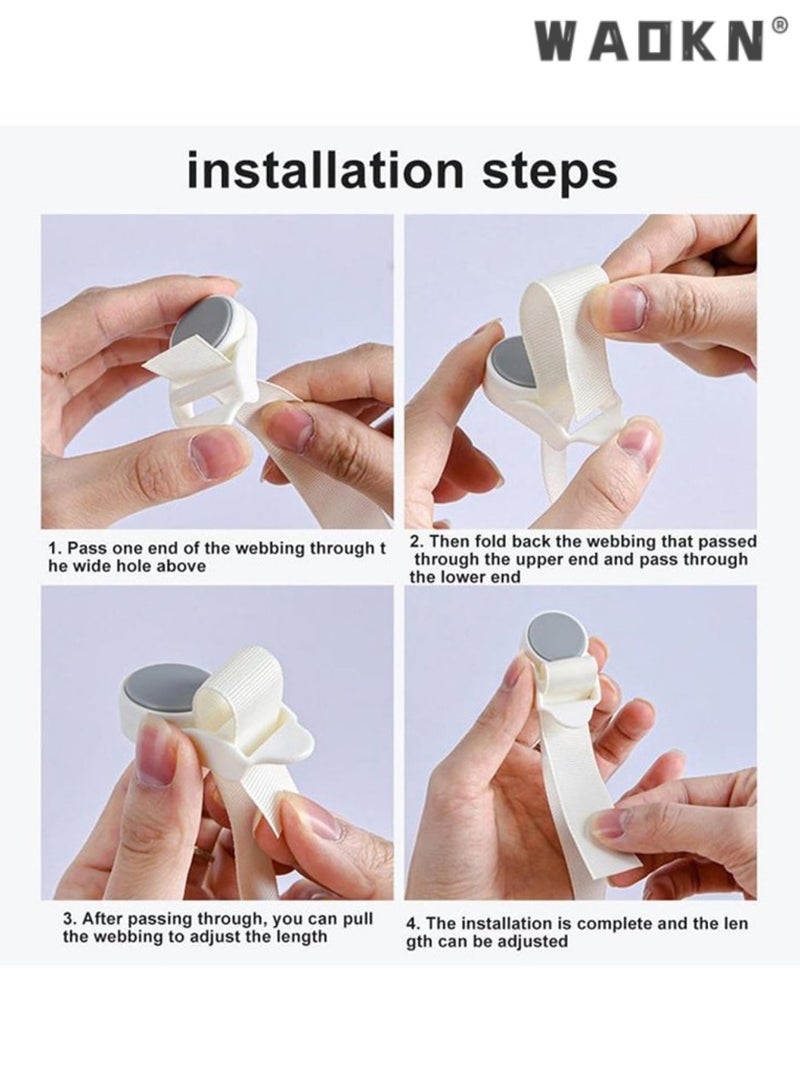 WAOKN®

installation steps

1. Pass one end of the webbing through t he wide hole above

2. Then fold back the webbing that passed through the upper end and pass through the lower end

3. After passing through, you can pull the webbing to adjust the length

4. The installation is complete and the len gth can be adjusted