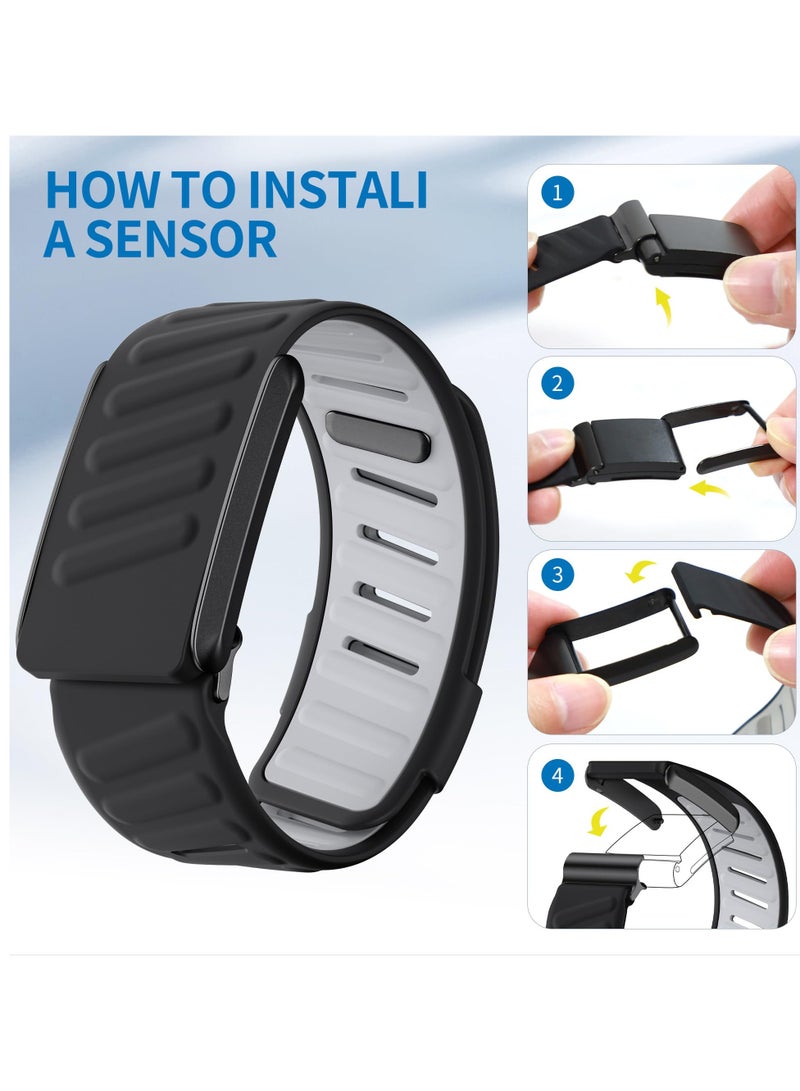 HOW TO INSTALI
A SENSOR

1

2

3

4