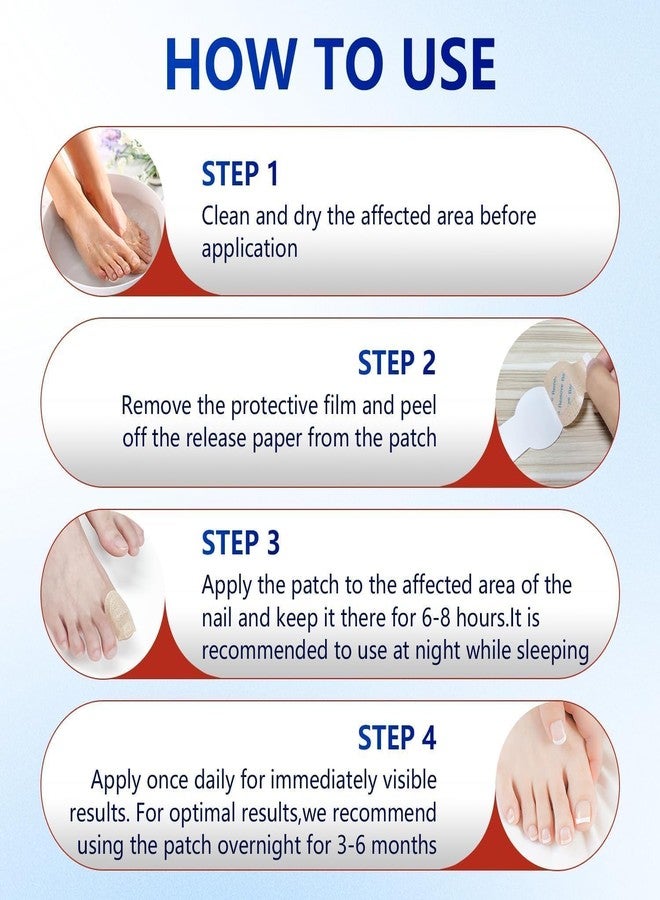 HOW TO USE

STEP 1
Clean and dry the affected area before application

STEP 2
Remove the protective film and peel off the release paper from the patch

STEP 3
Apply the patch to the affected area of the nail and keep it there for 6-8 hours.It is recommended to use at night while sleeping

STEP 4
Apply once daily for immediately visible results. For optimal results,we recommend using the patch overnight for 3-6 months