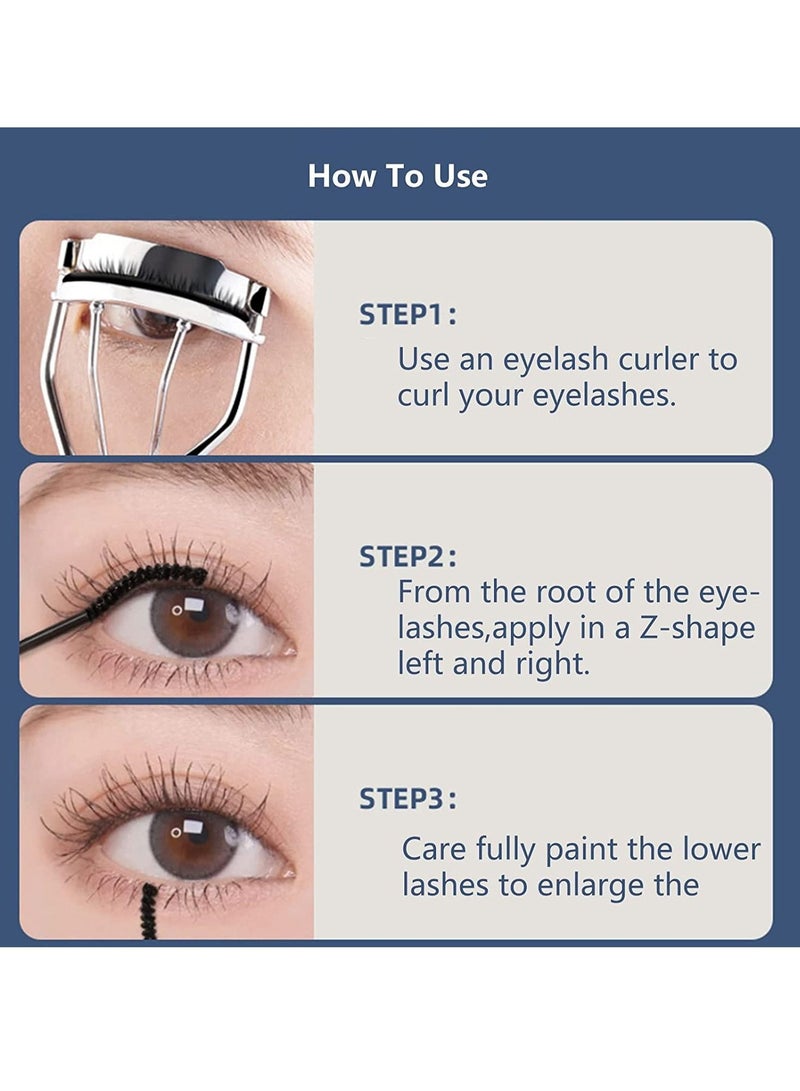 How To Use

STEP1:
Use an eyelash curler to curl your eyelashes.

STEP2:
From the root of the eyelashes,apply in a Z-shape left and right.

STEP3:
Care fully paint the lower lashes to enlarge the