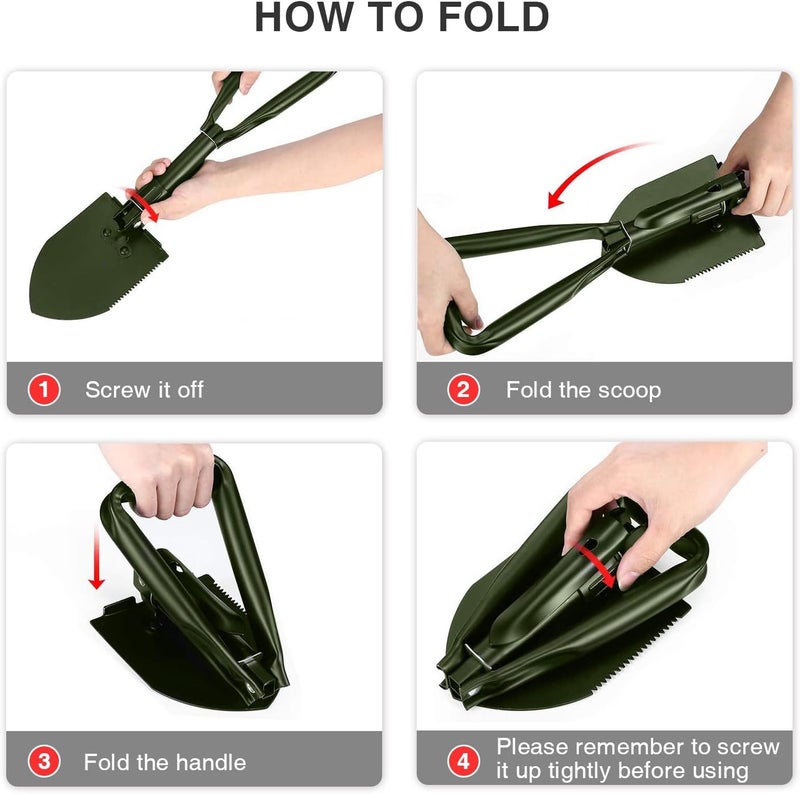 HOW TO FOLD

1 Screw it off

2 Fold the scoop

3 Fold the handle

4 Please remember to screw it up tightly before using