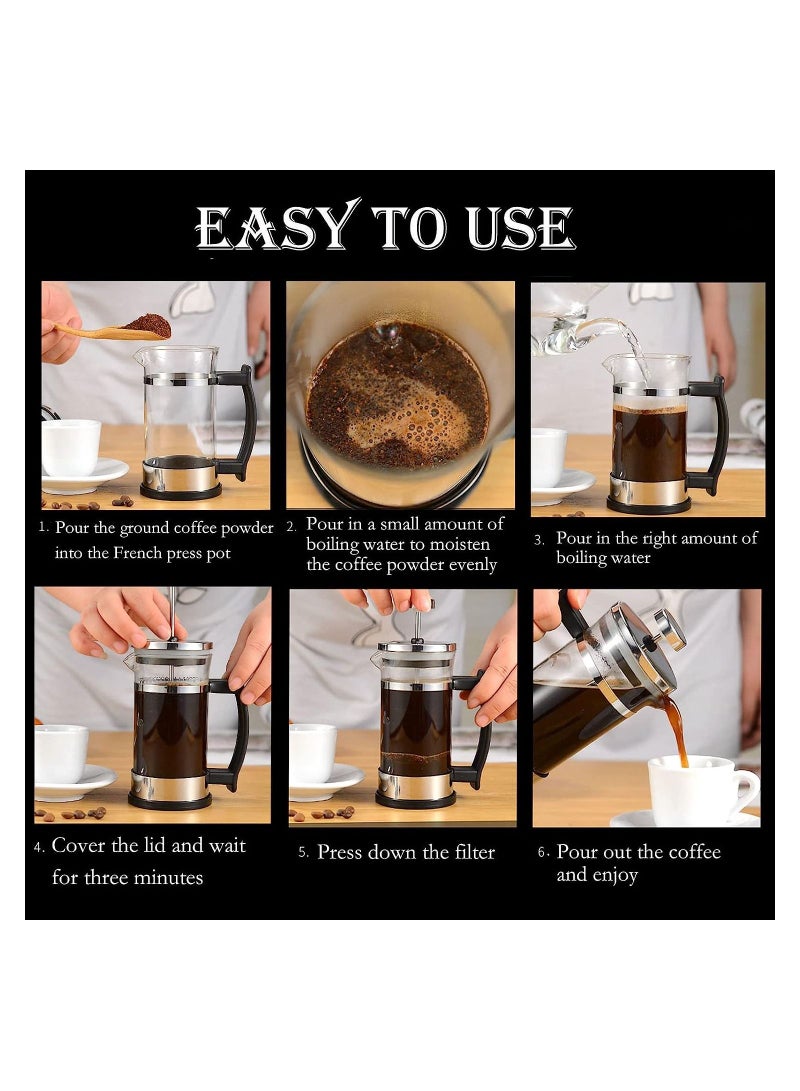 EASY TO USE

1. Pour the ground coffee powder into the French press pot

2. Pour in a small amount of boiling water to moisten the coffee powder evenly

3. Pour in the right amount of boiling water

4. Cover the lid and wait for three minutes

5. Press down the filter

6. Pour out the coffee and enjoy