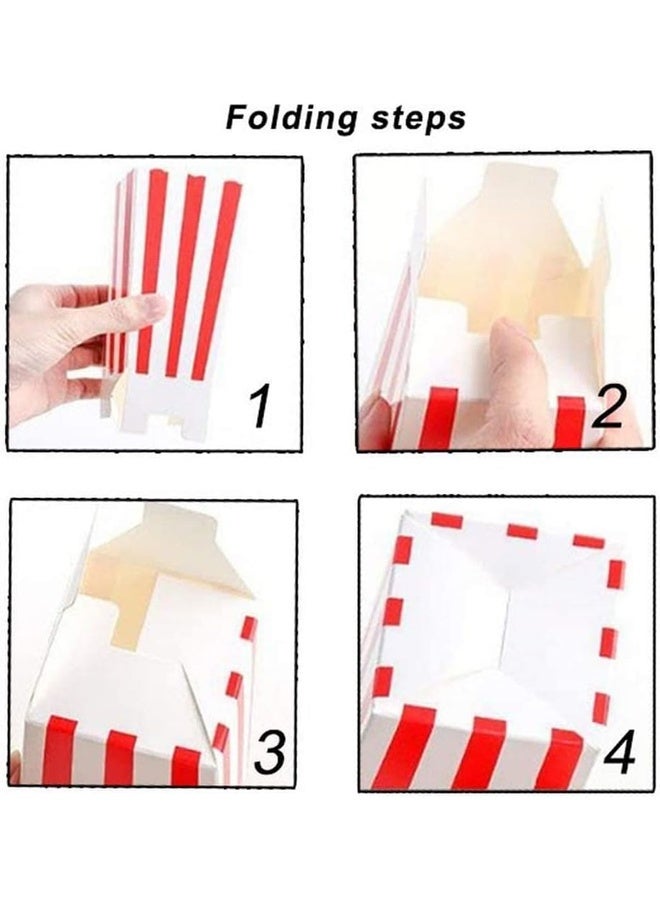 Folding steps

1

2

3

4