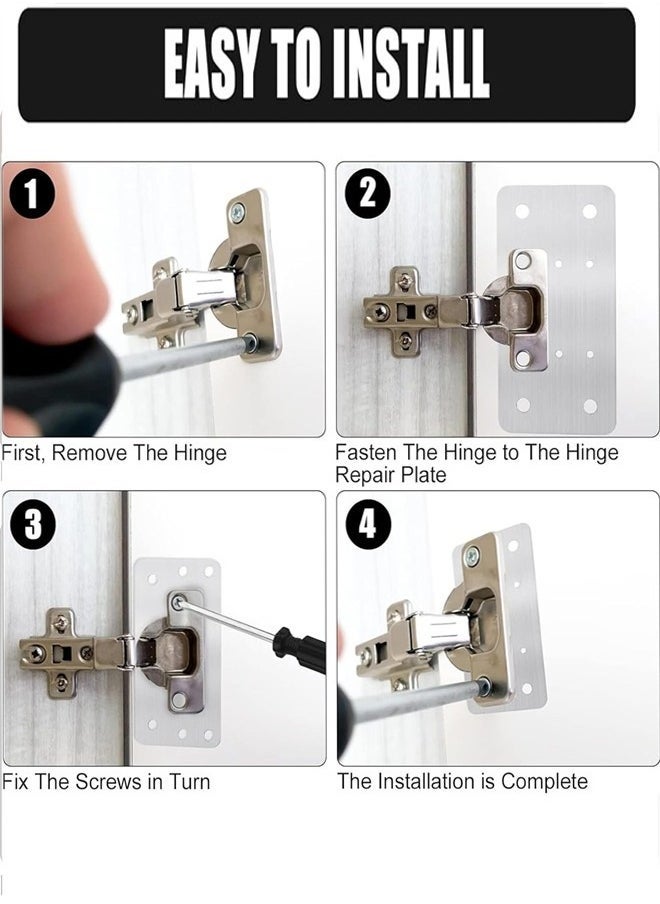 EASY TO INSTALL

1

First, Remove The Hinge

2

Fasten The Hinge to The Hinge Repair Plate

3

Fix The Screws in Turn

4

The Installation is Complete