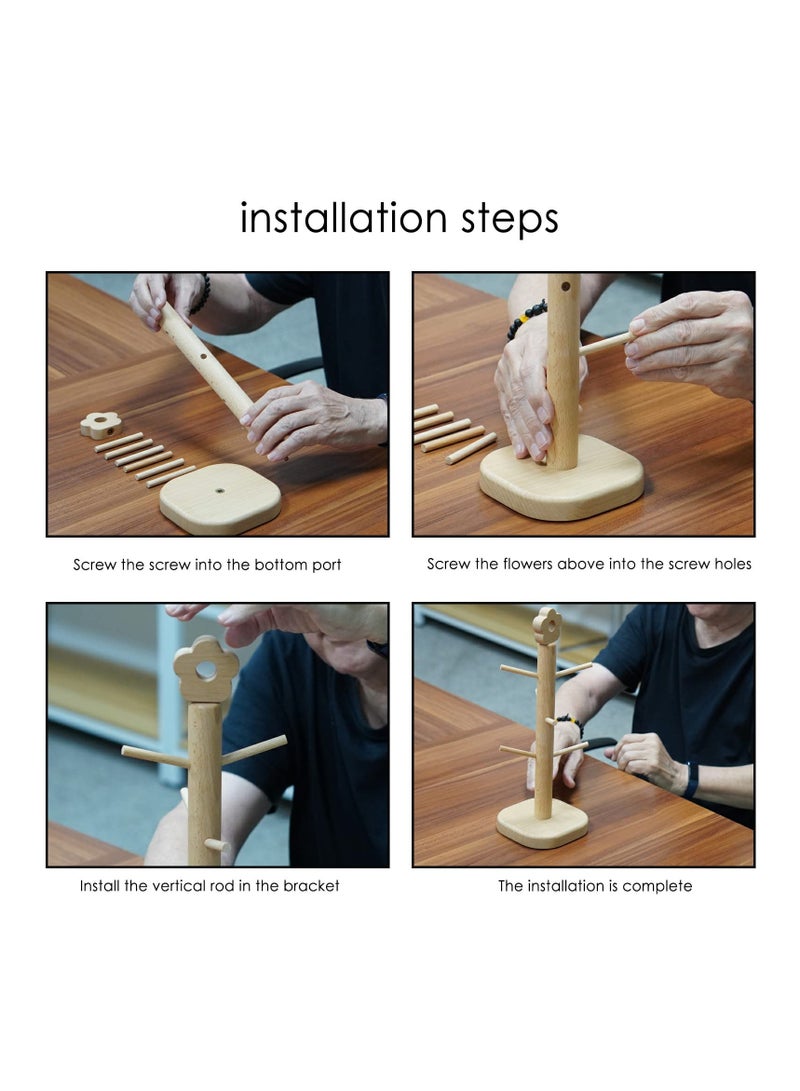 installation steps

Screw the screw into the bottom port

Screw the flowers above into the screw holes

Install the vertical rod in the bracket

The installation is complete