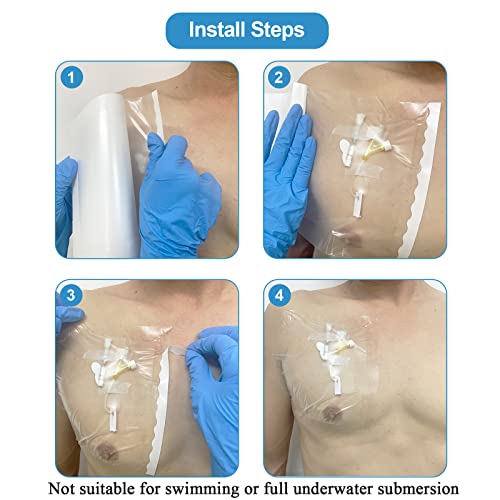 Install Steps

1

2

3

4

Not suitable for swimming or full underwater submersion