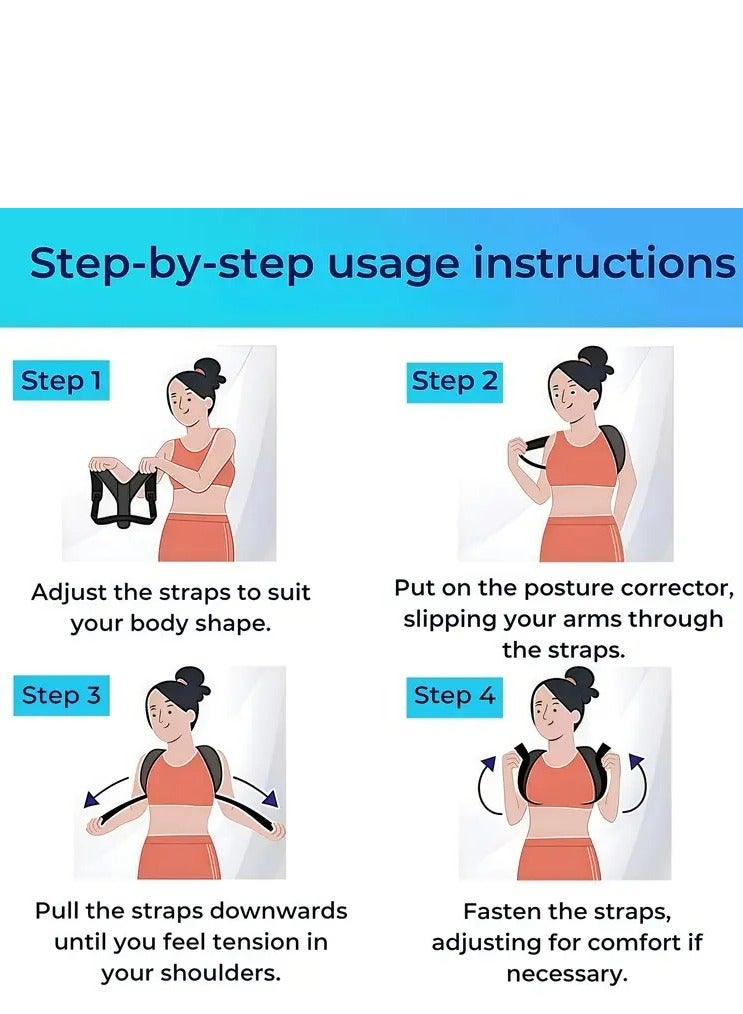 Step-by-step usage instructions

Step 1

Adjust the straps to suit your body shape.

Step 2

Put on the posture corrector, slipping your arms through the straps.

Step 3

Pull the straps downwards until you feel tension in your shoulders.

Step 4

Fasten the straps, adjusting for comfort if necessary.